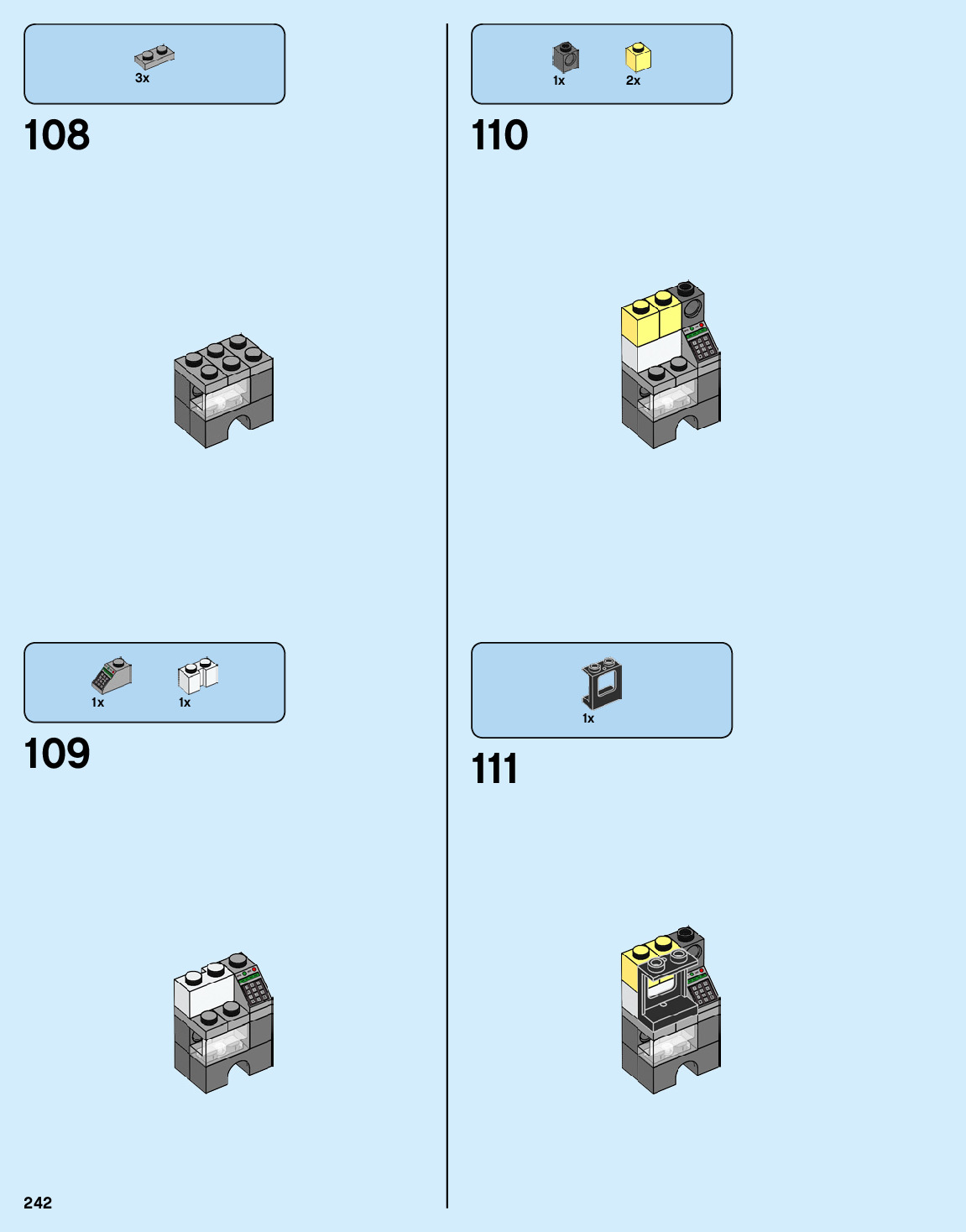 3x

108

1x

1x

109

1x

2x

110

1x

111

242