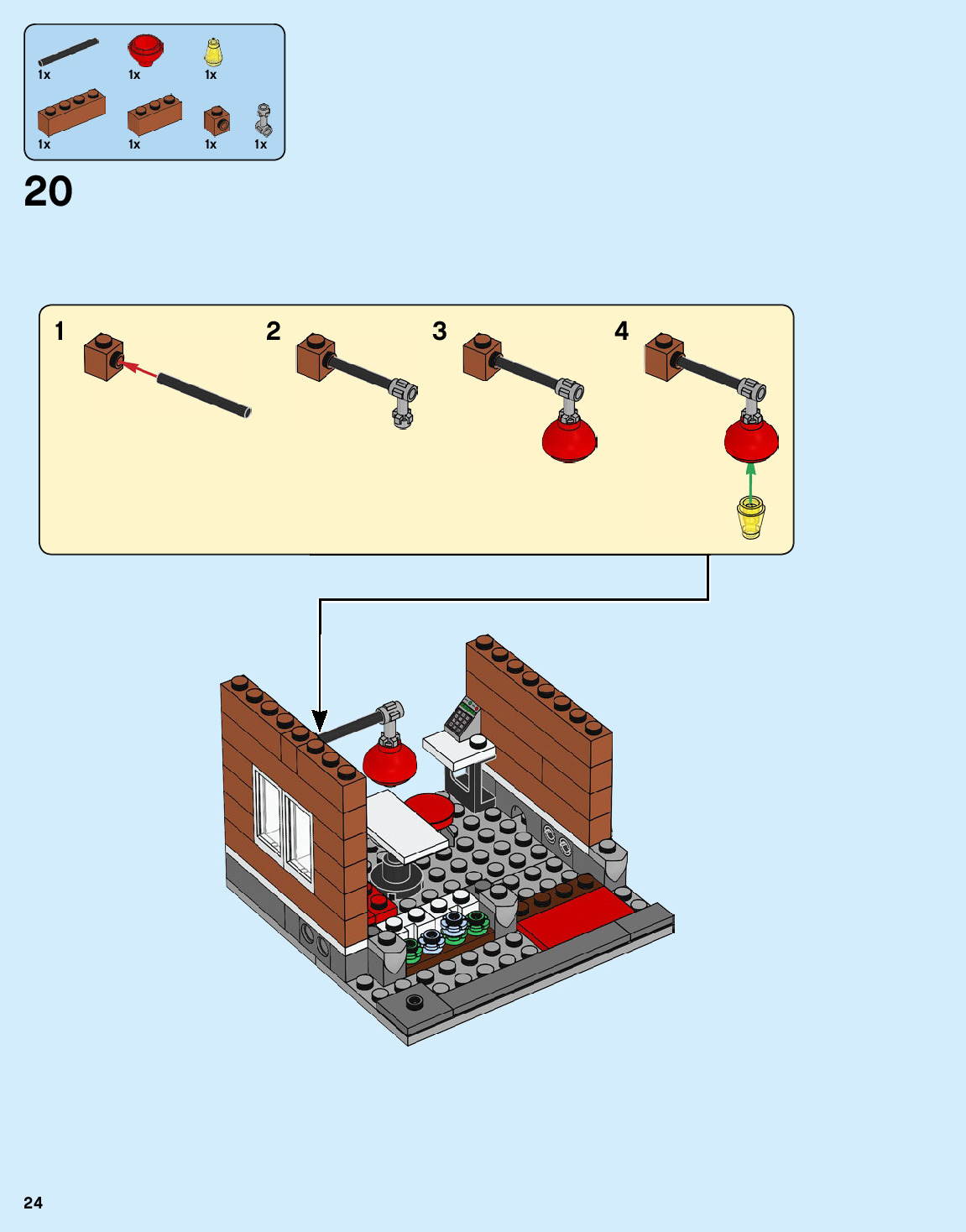 1x 1x 1x
1x 1x 1x 1x

20

1 2 3 4

24