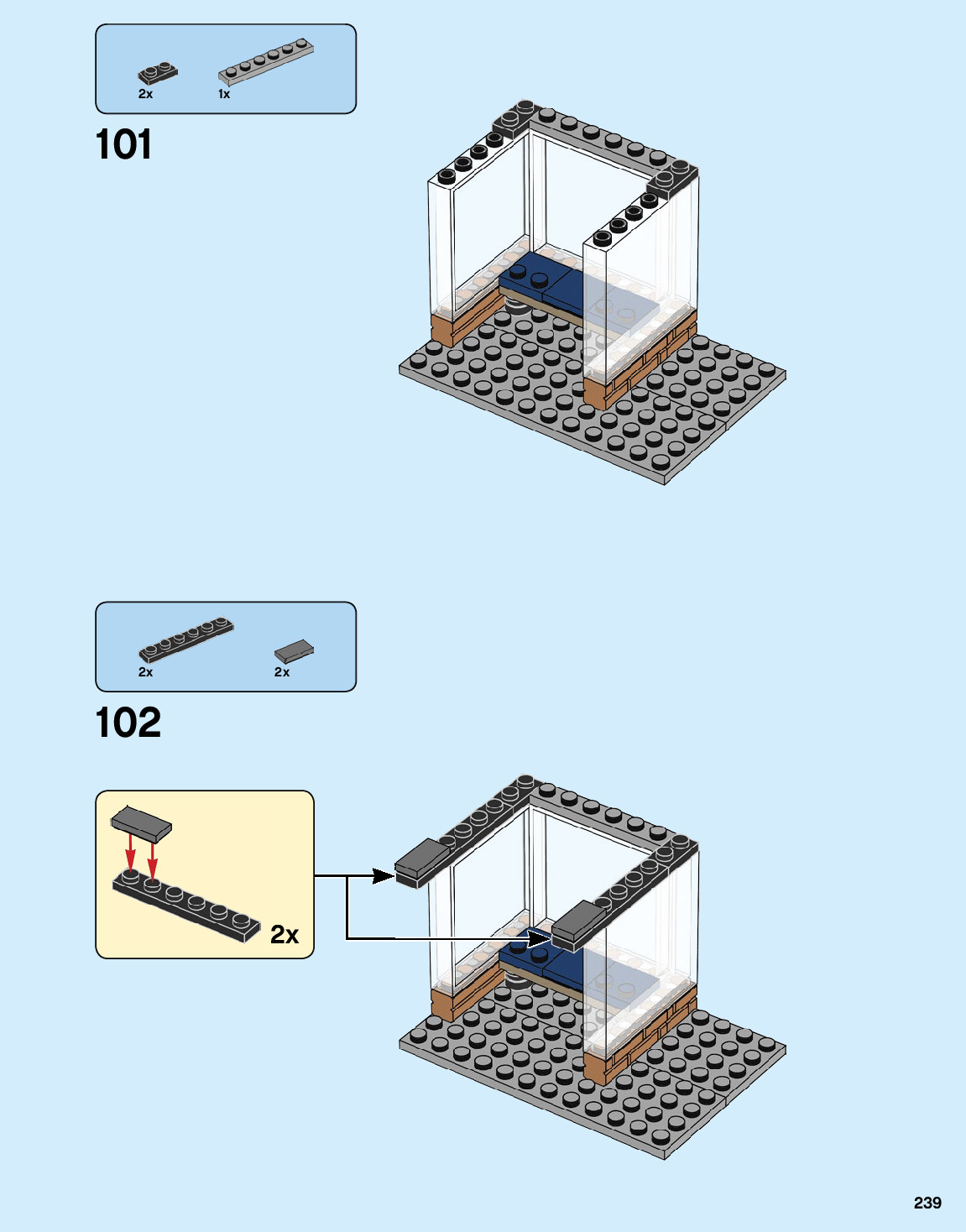 2x
1x

101

2x
2x

102

2x

239