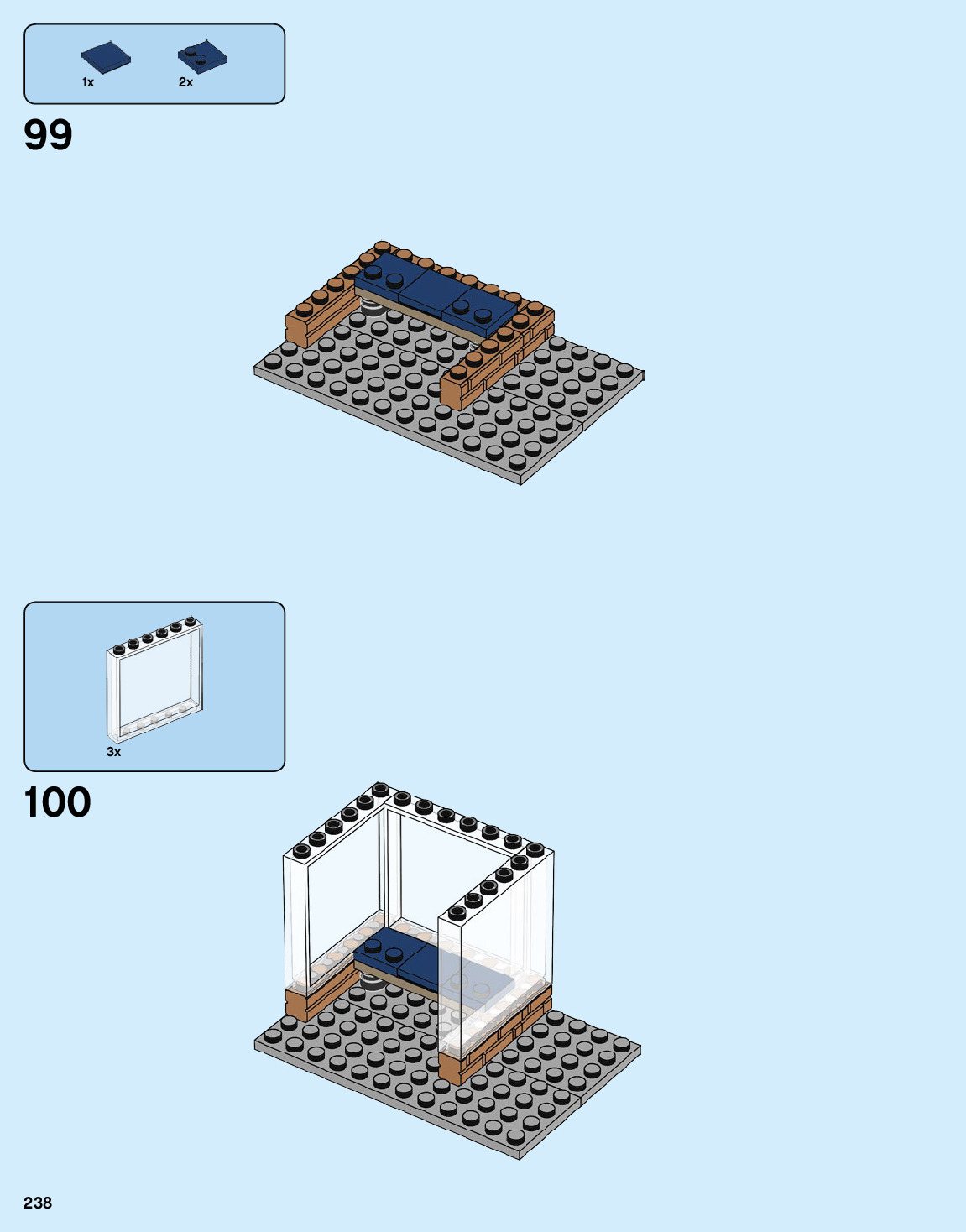 1x 2x

99

3x

100

238