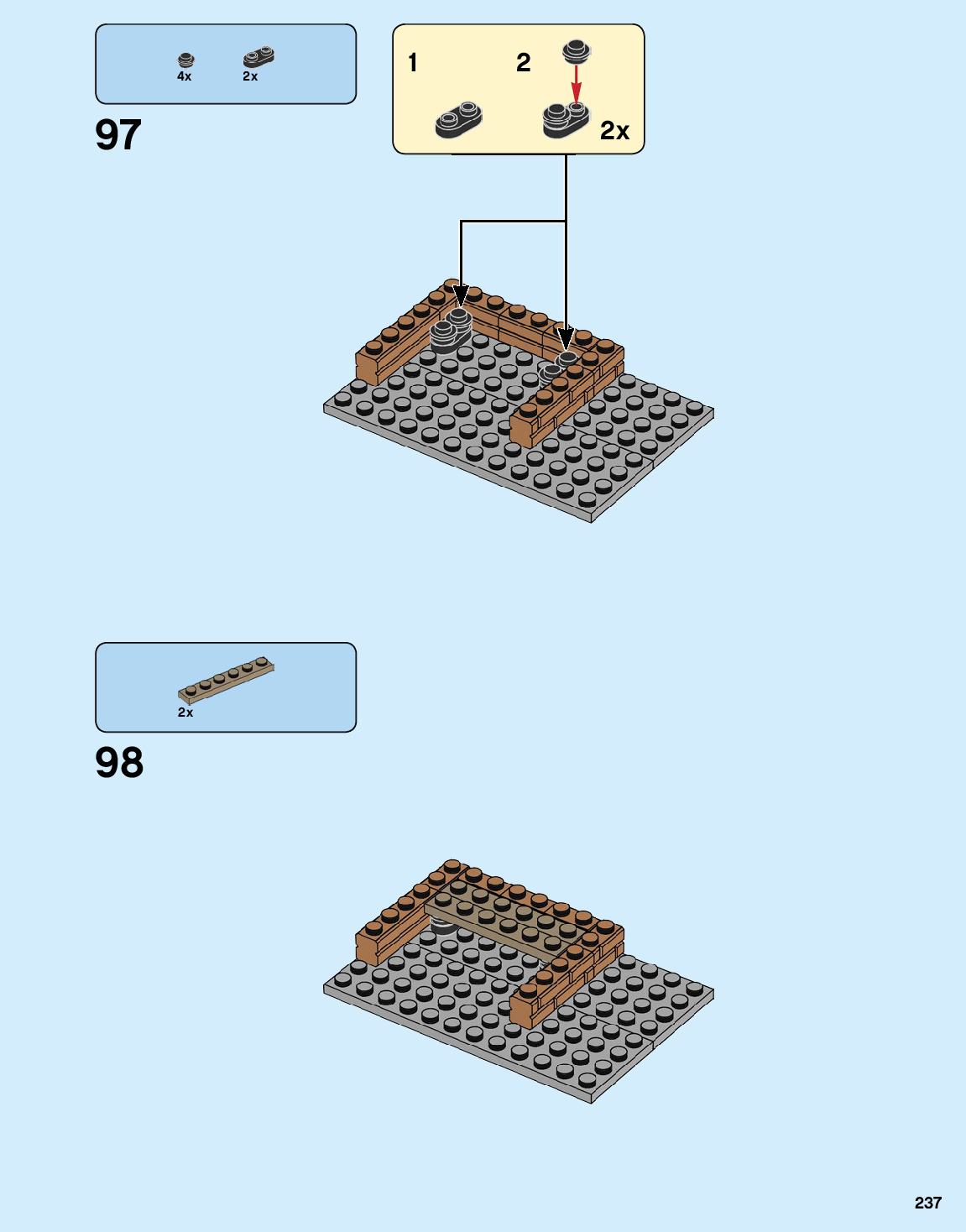 4x 2x

97

1

2

2x

2x

98

237