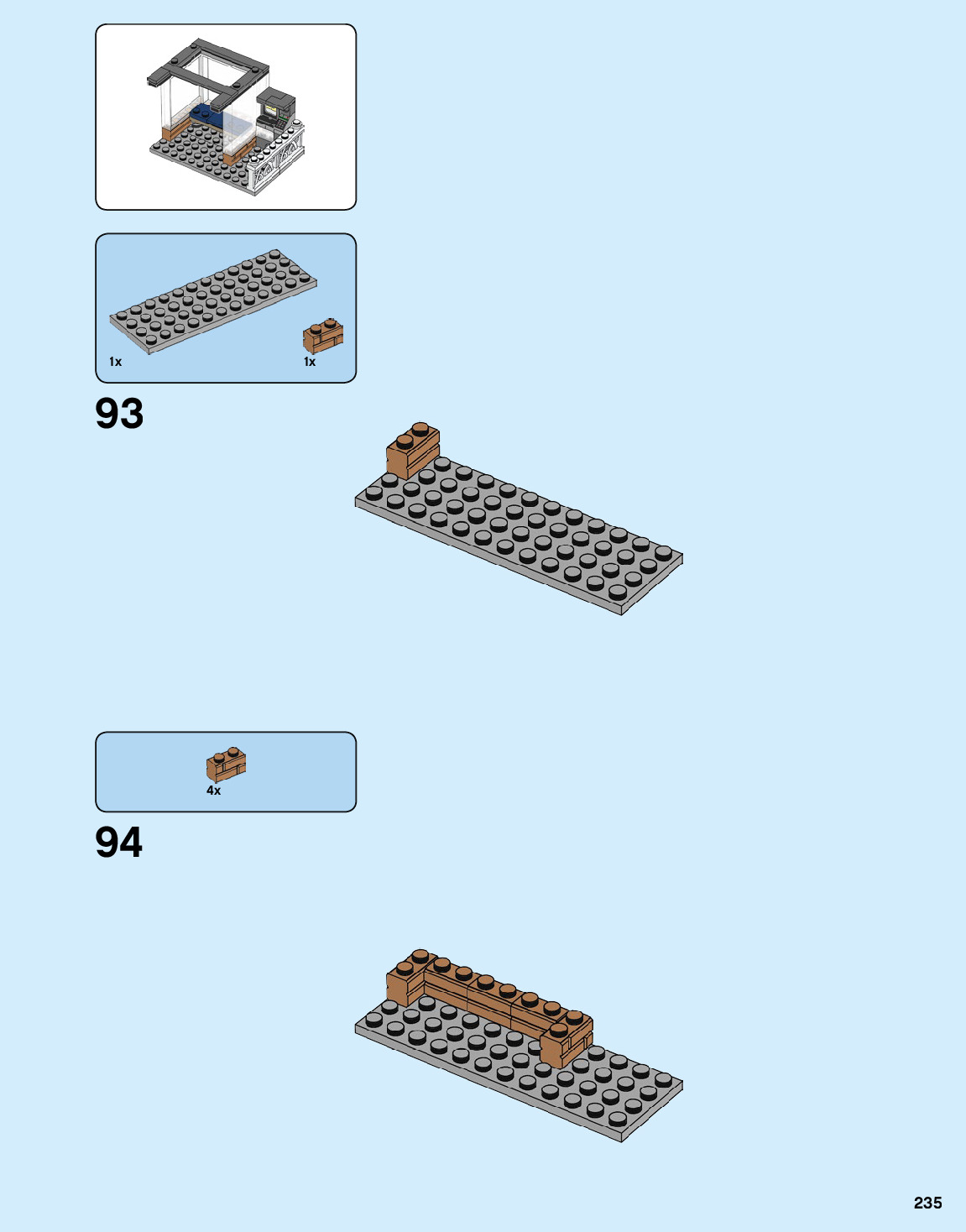 1x

1x

93

4x

94

235