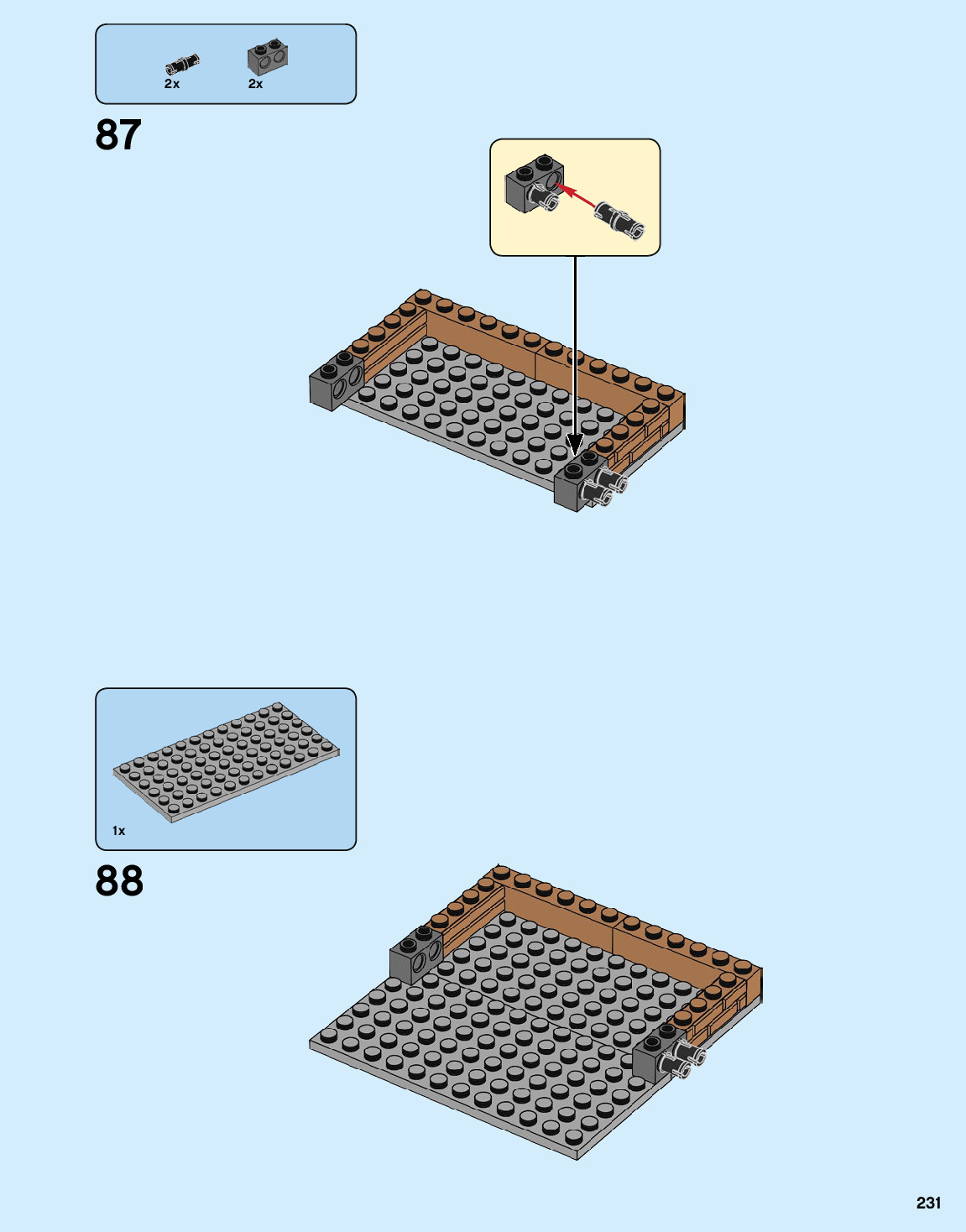 2x
2x

87

1x

88

231