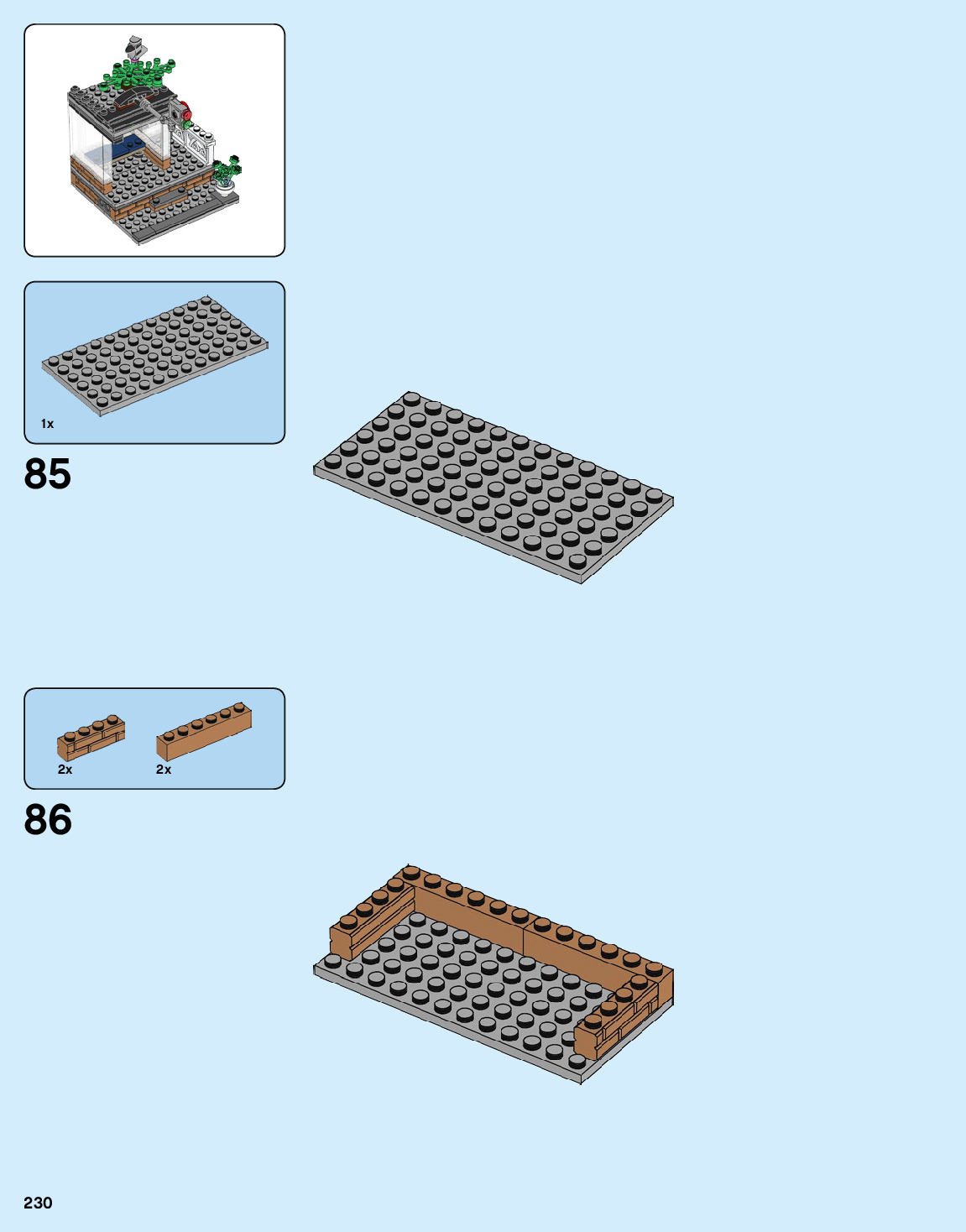 1x

85

2x

2x

86

230