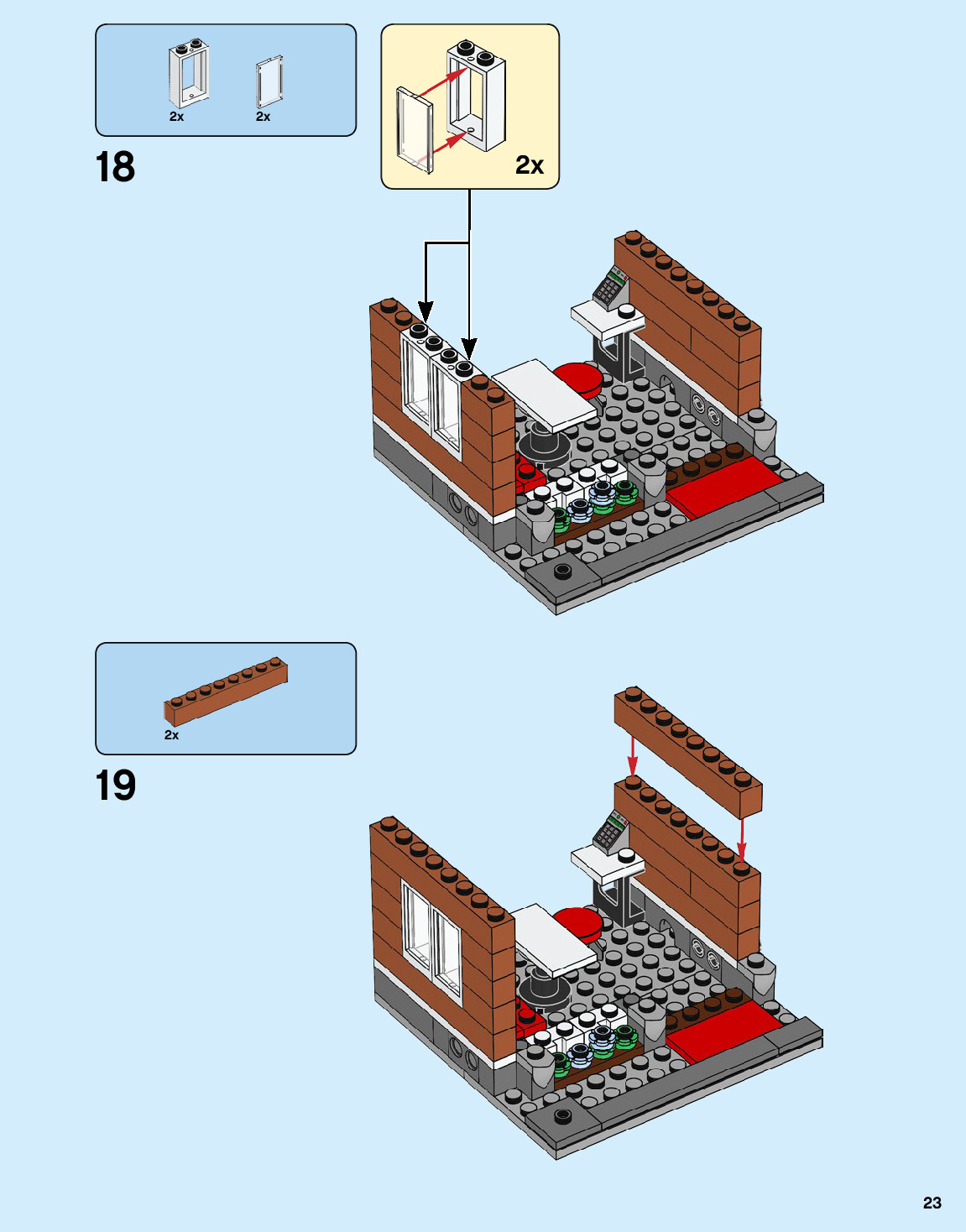 2x 2x

18

2x

2x

19

23