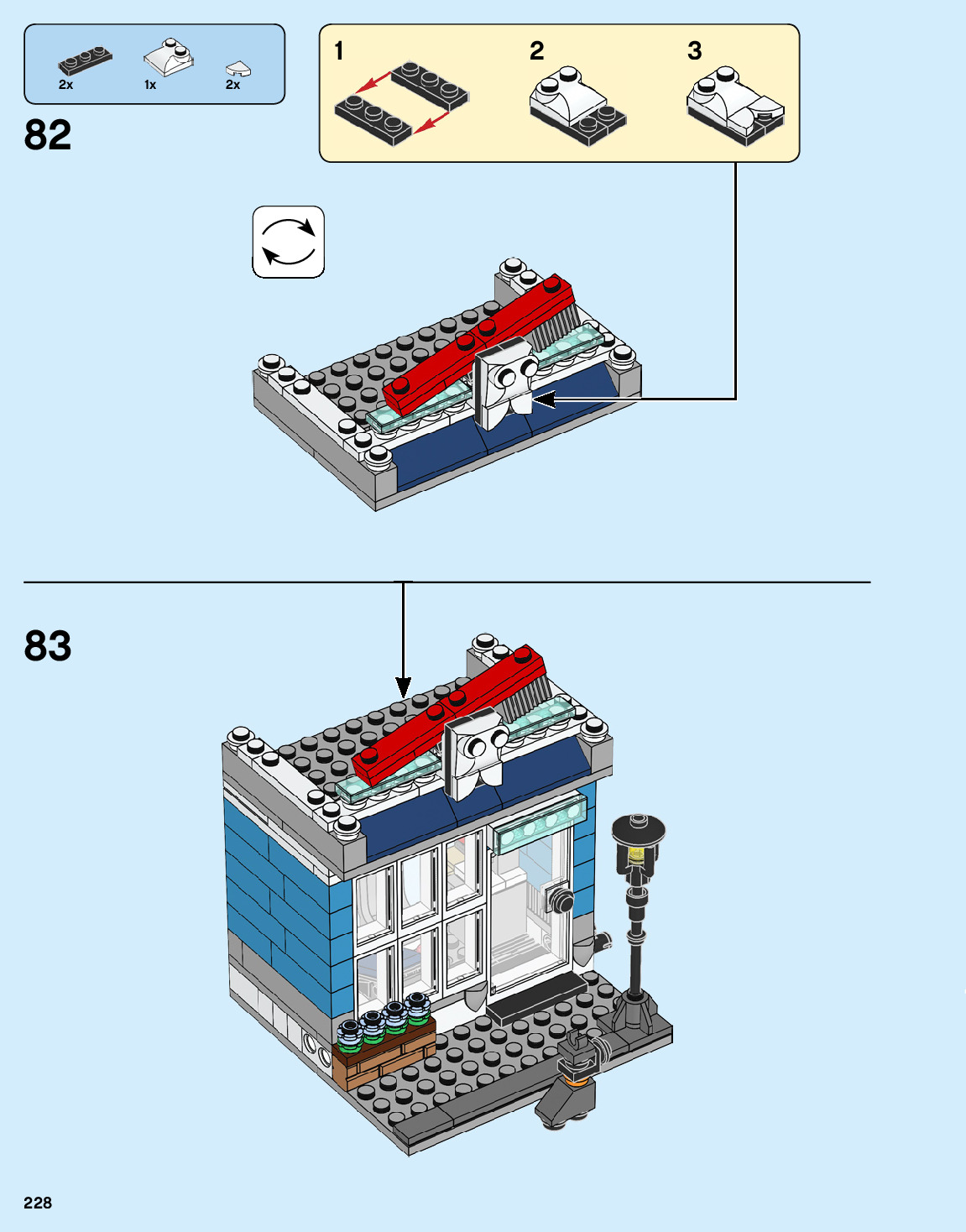 2x 1x 2x

82

1 2 3

83

228