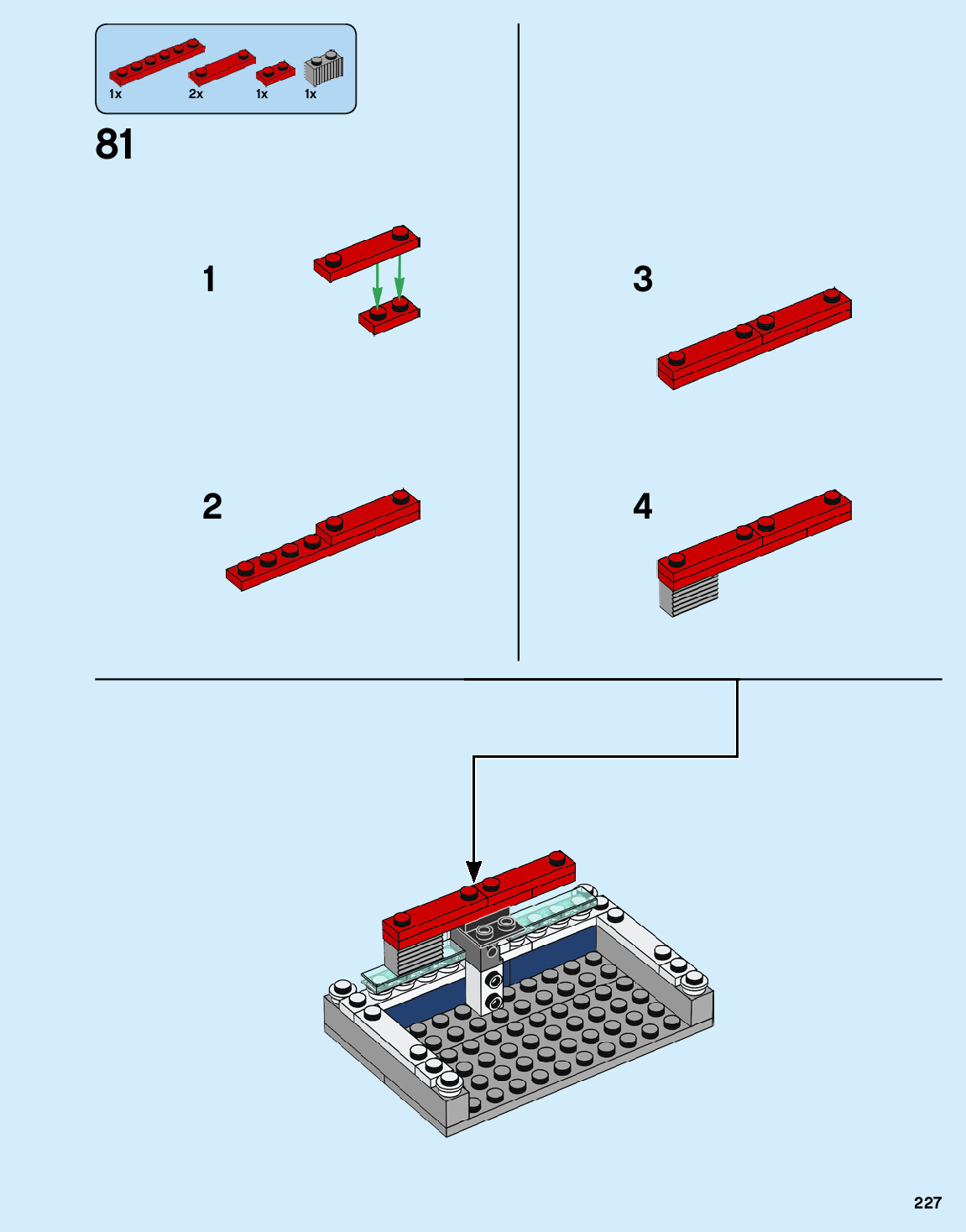 1x 2x 1x 1x

81

1

2

3

4

227