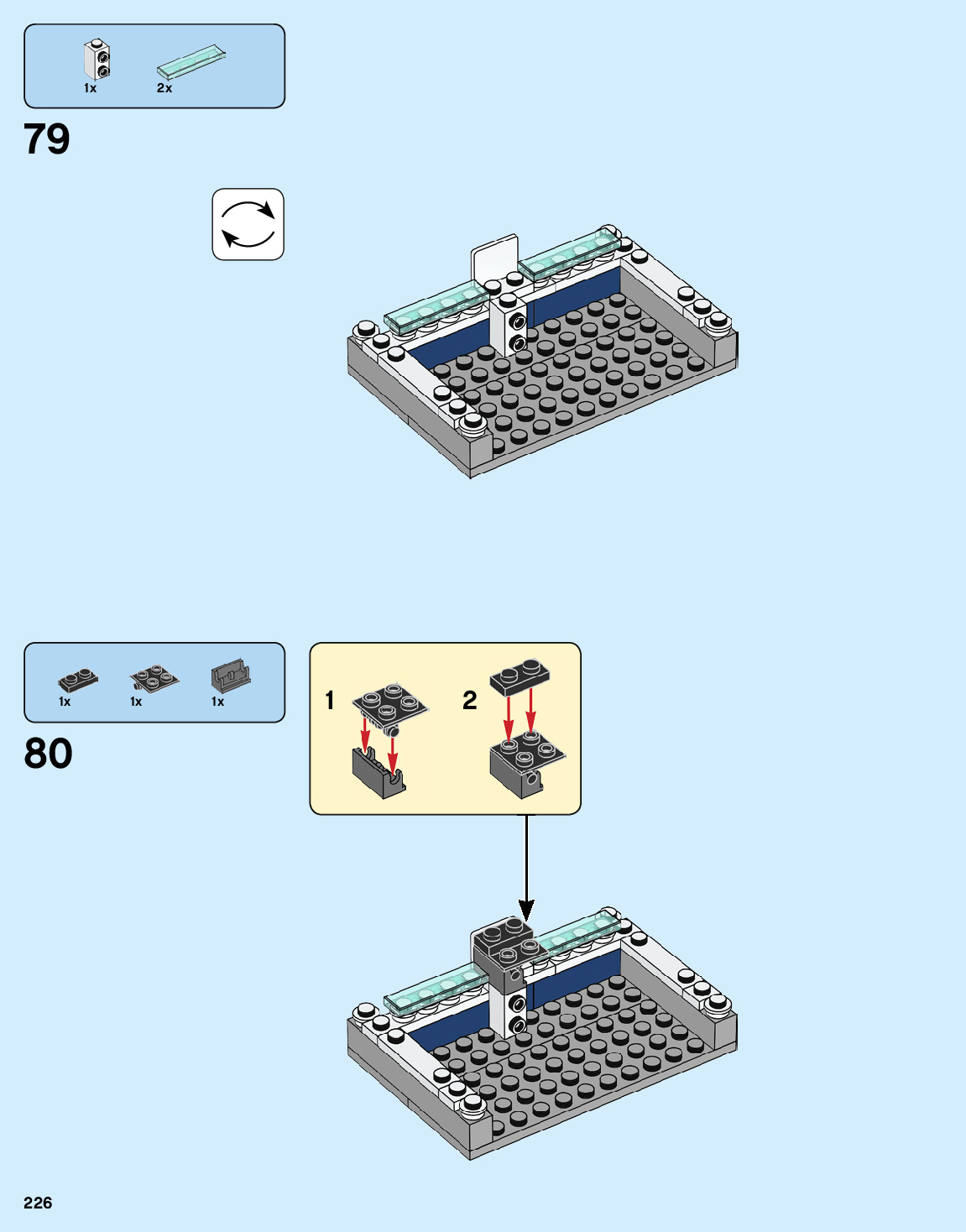 1x 2x

79

1x 1x 1x

80

1

2

226