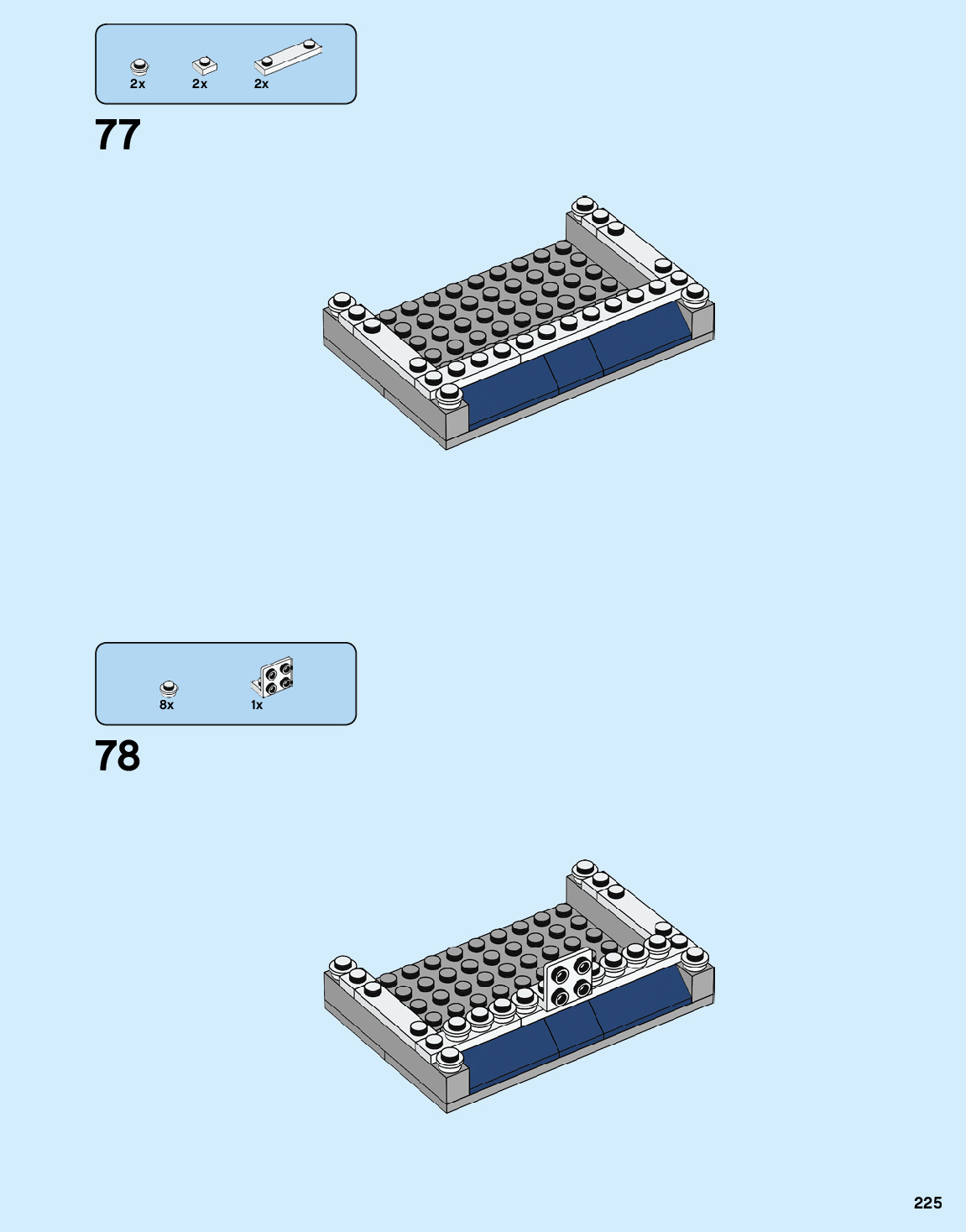 2x 2x 2x

77

8x 1x

78

225