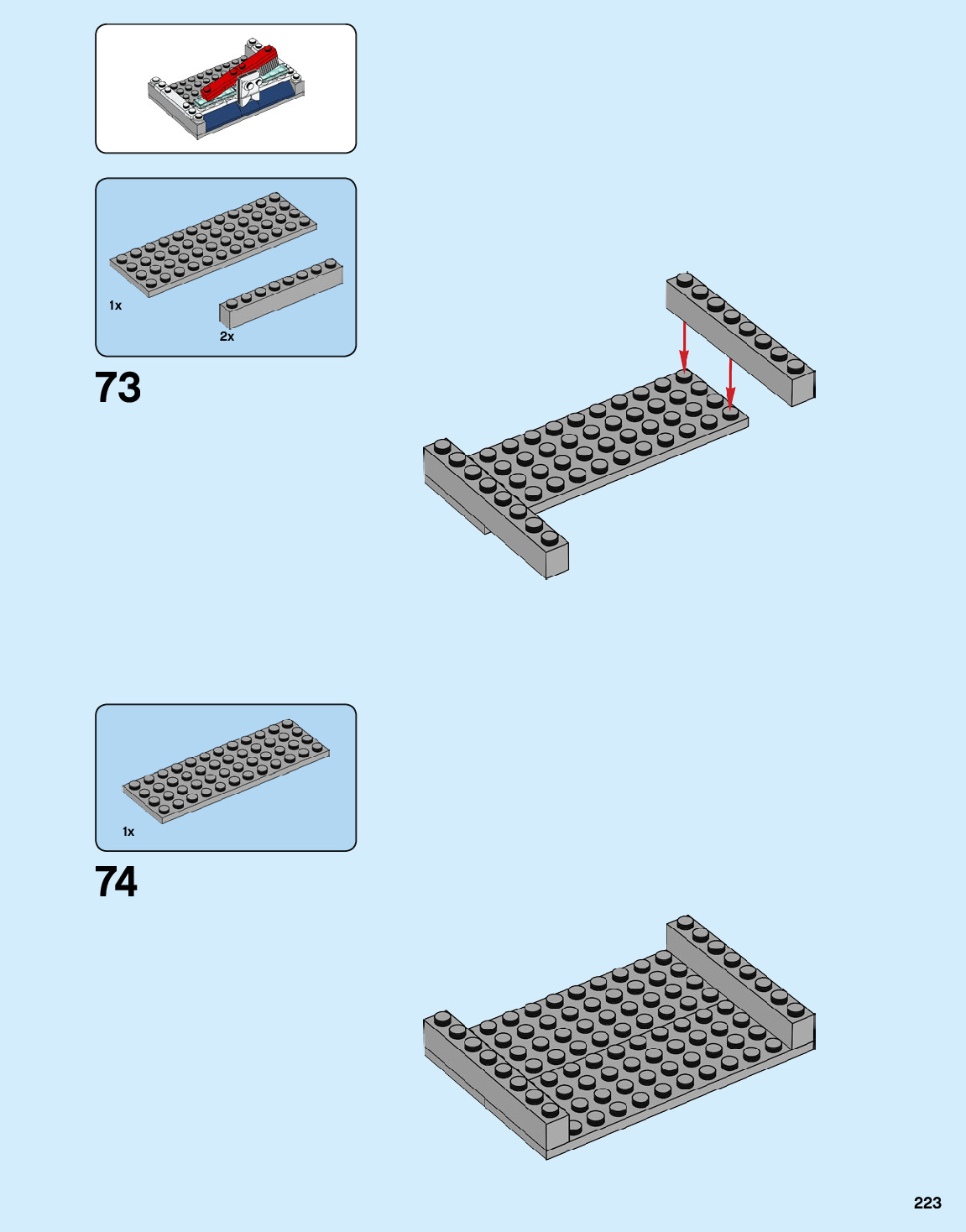 1x

2x

73

1x

74

223