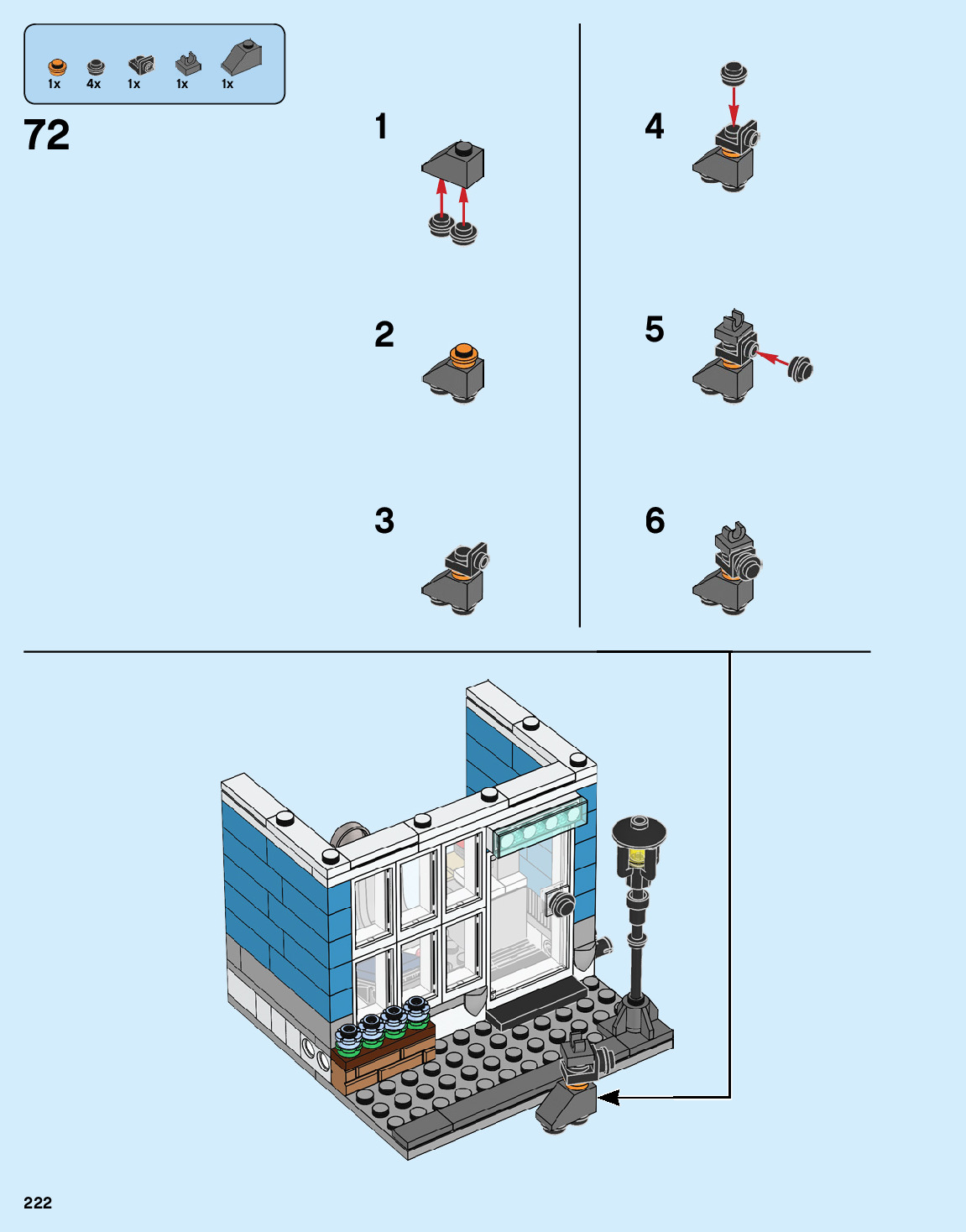 1x 4x 1x 1x 1x

72

1

2

3

4

5

6

222