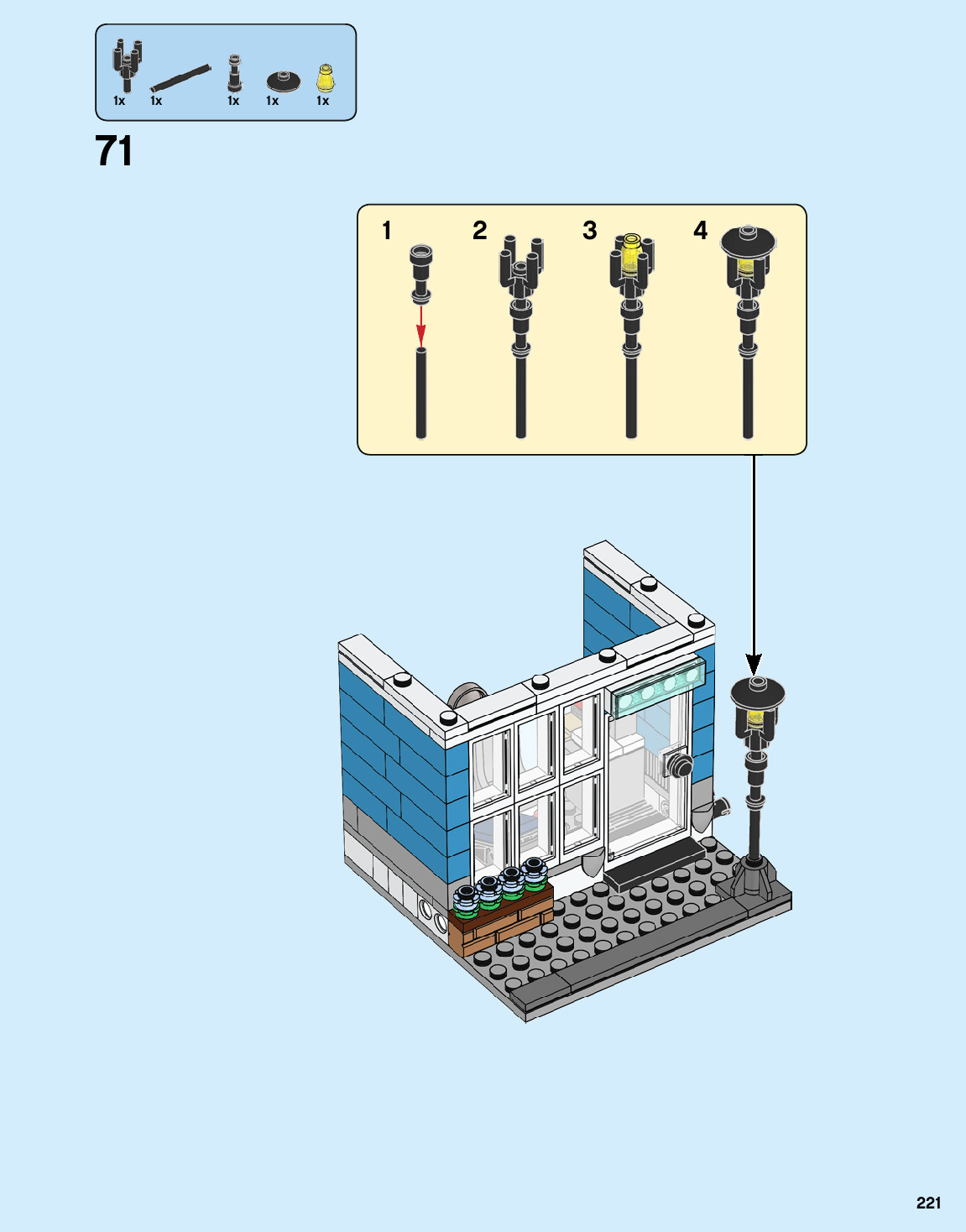 1x 1x 1x 1x 1x

71

1 2 3 4

221