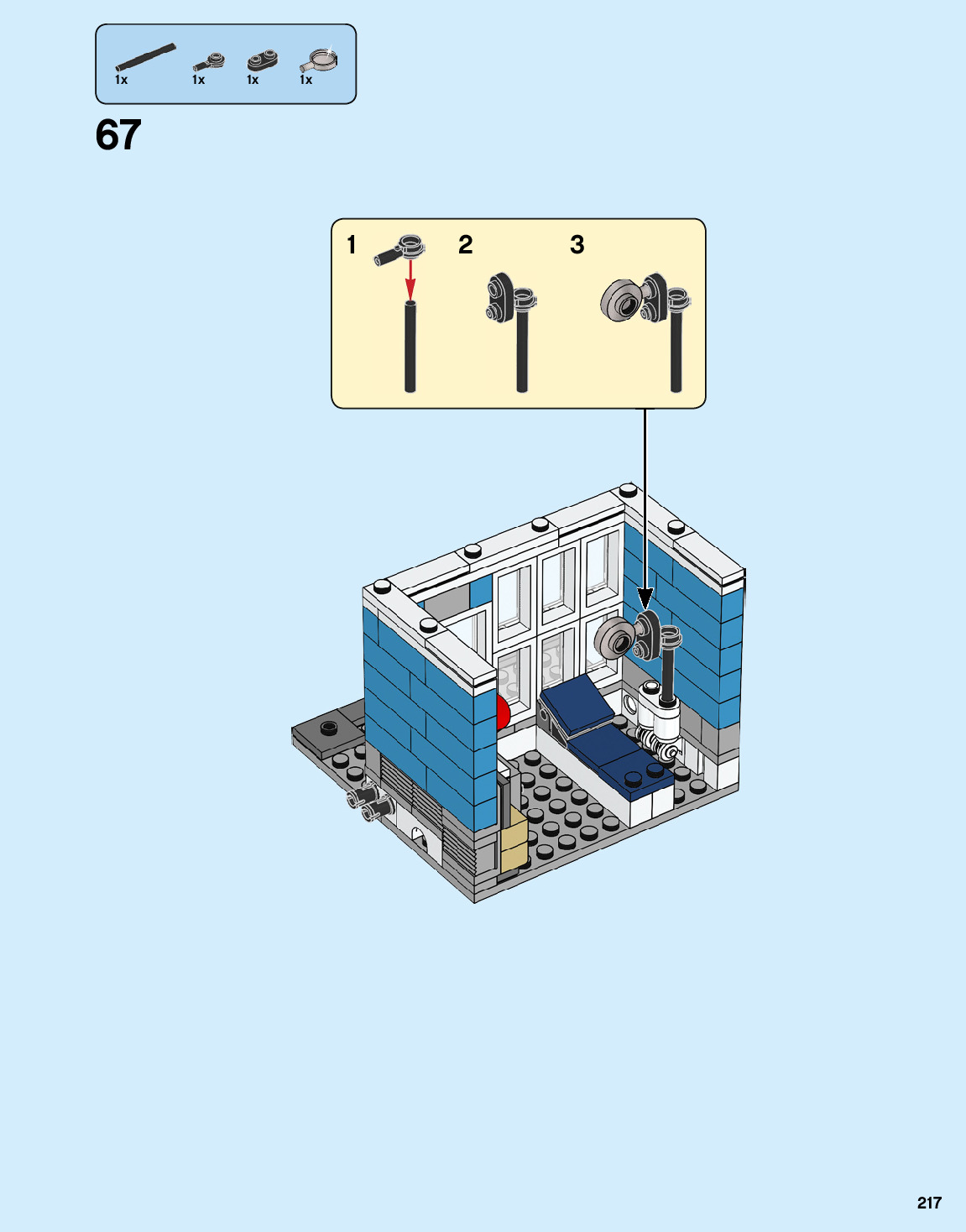 1x 1x 1x 1x

67

1 2 3

217