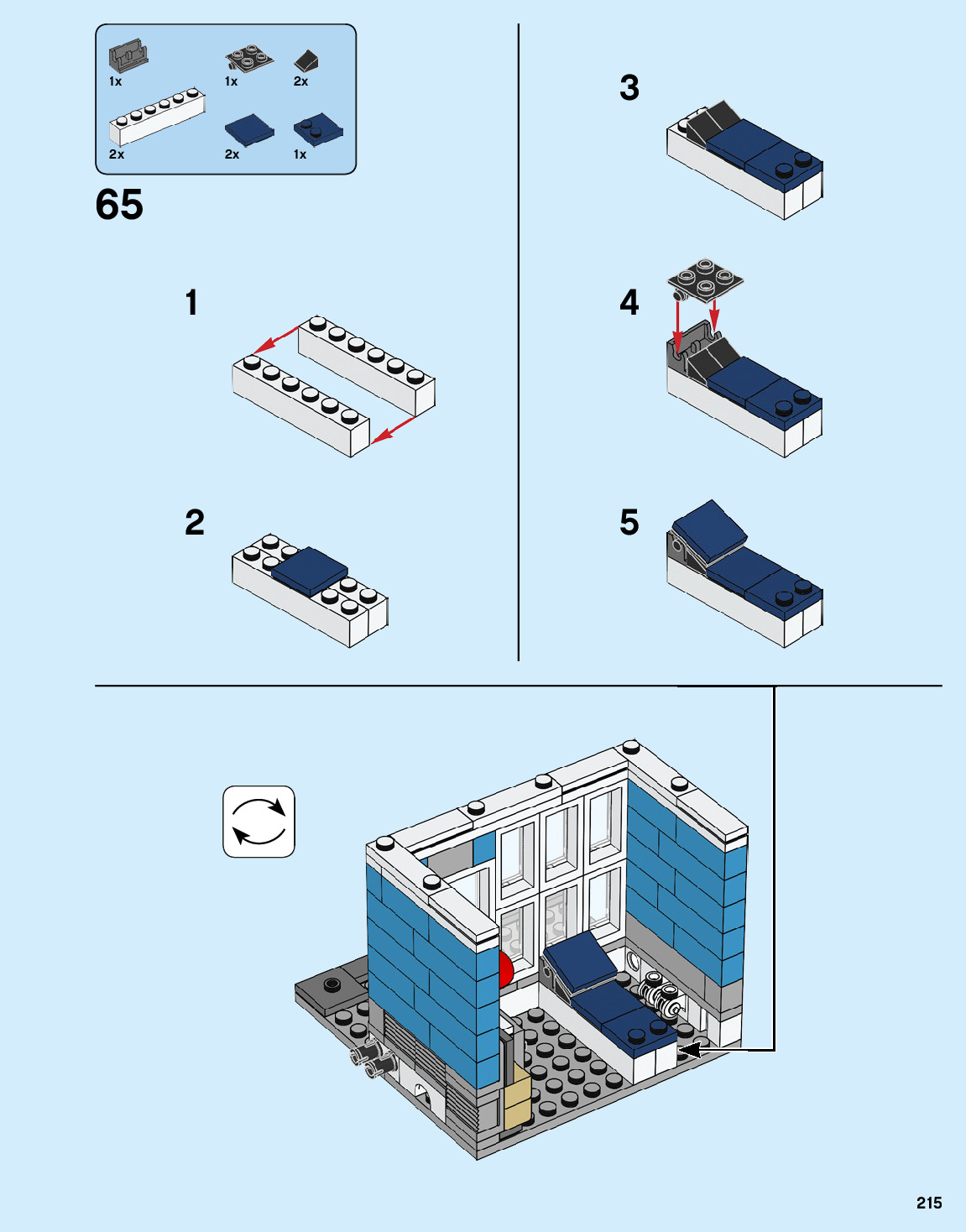 1x
1x
2x
2x
2x
1x

65

1

2

3

4

5

215