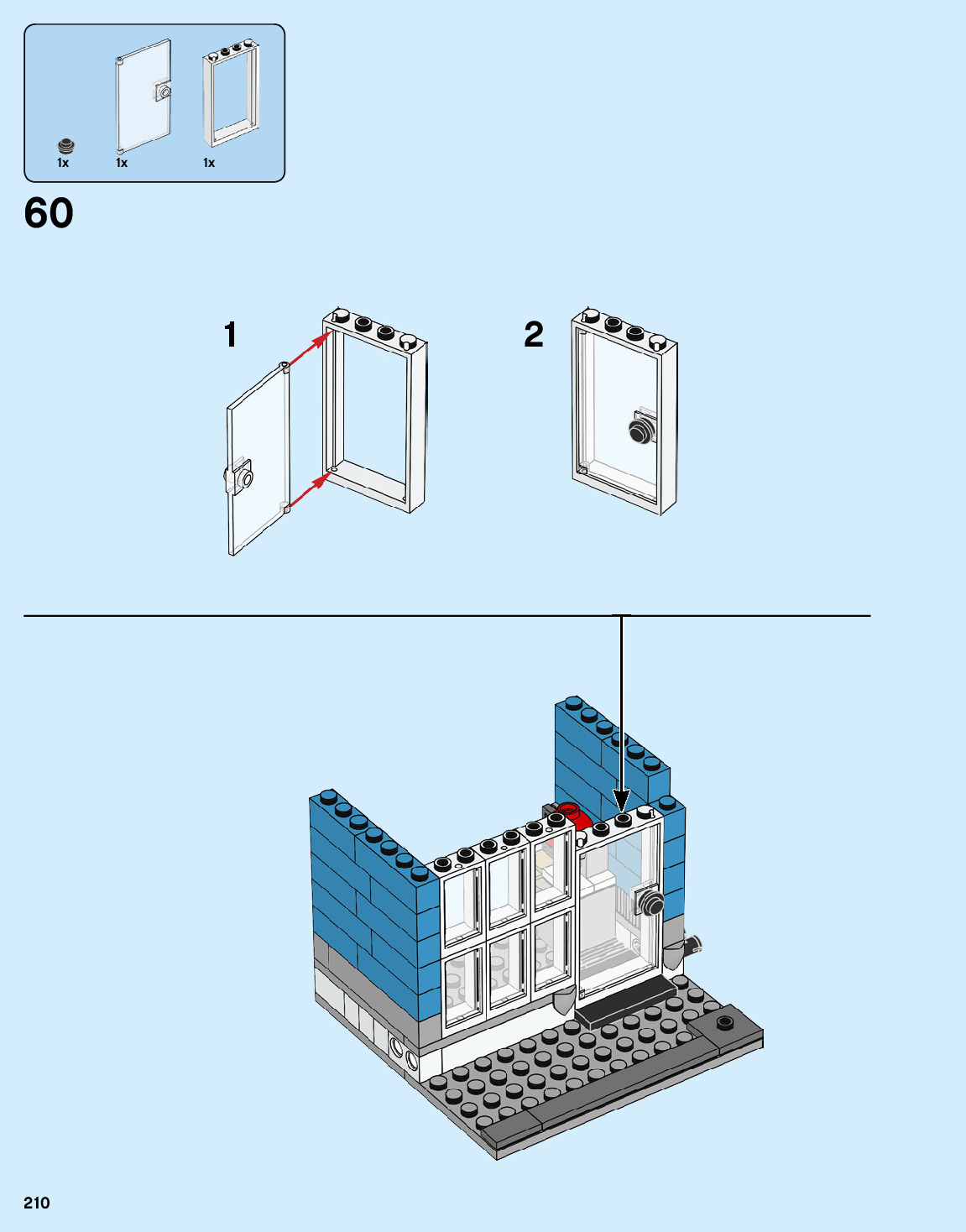 1x 1x 1x

60

1

2

210