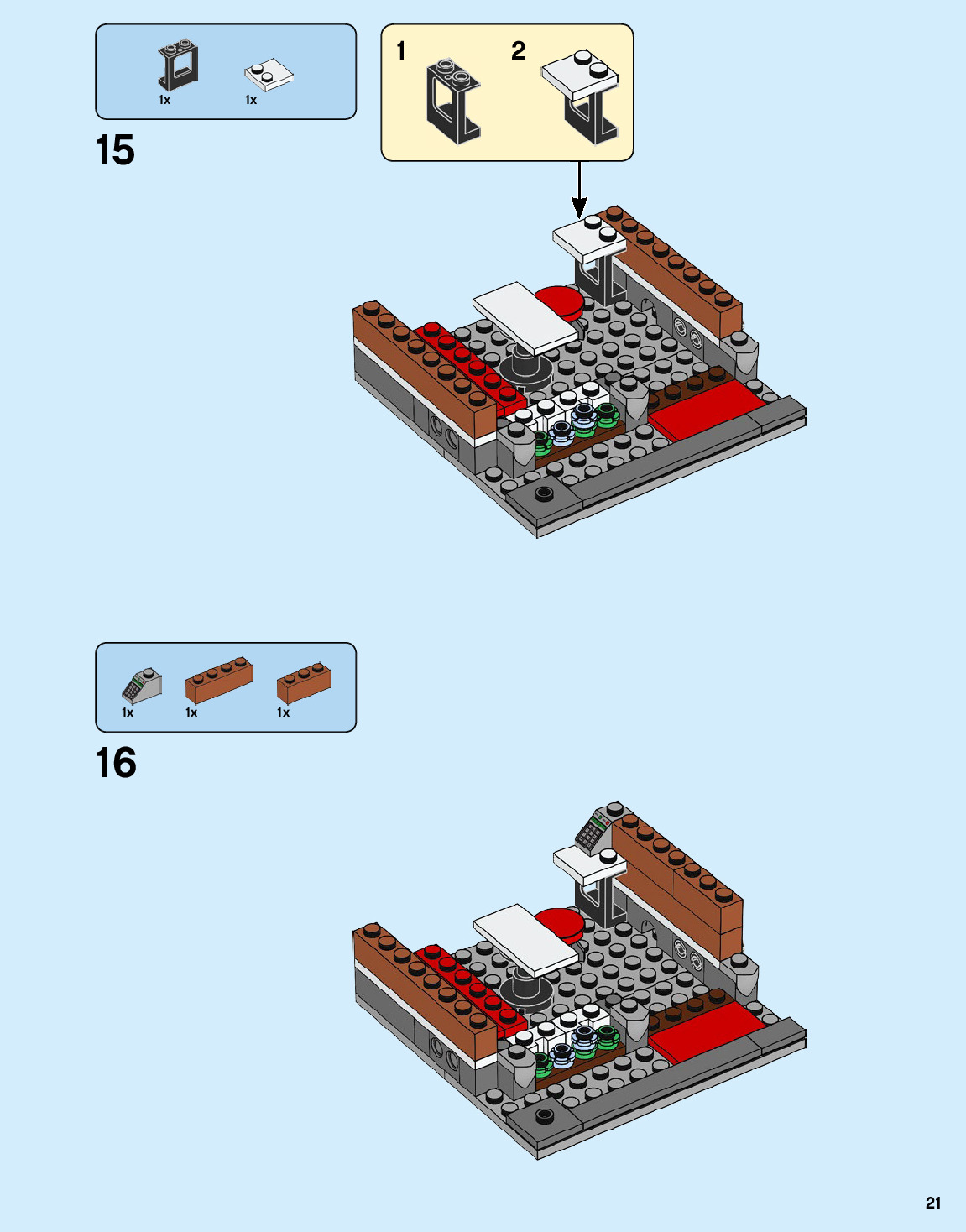 1x 1x

15

1 2

1x 1x 1x

16

21