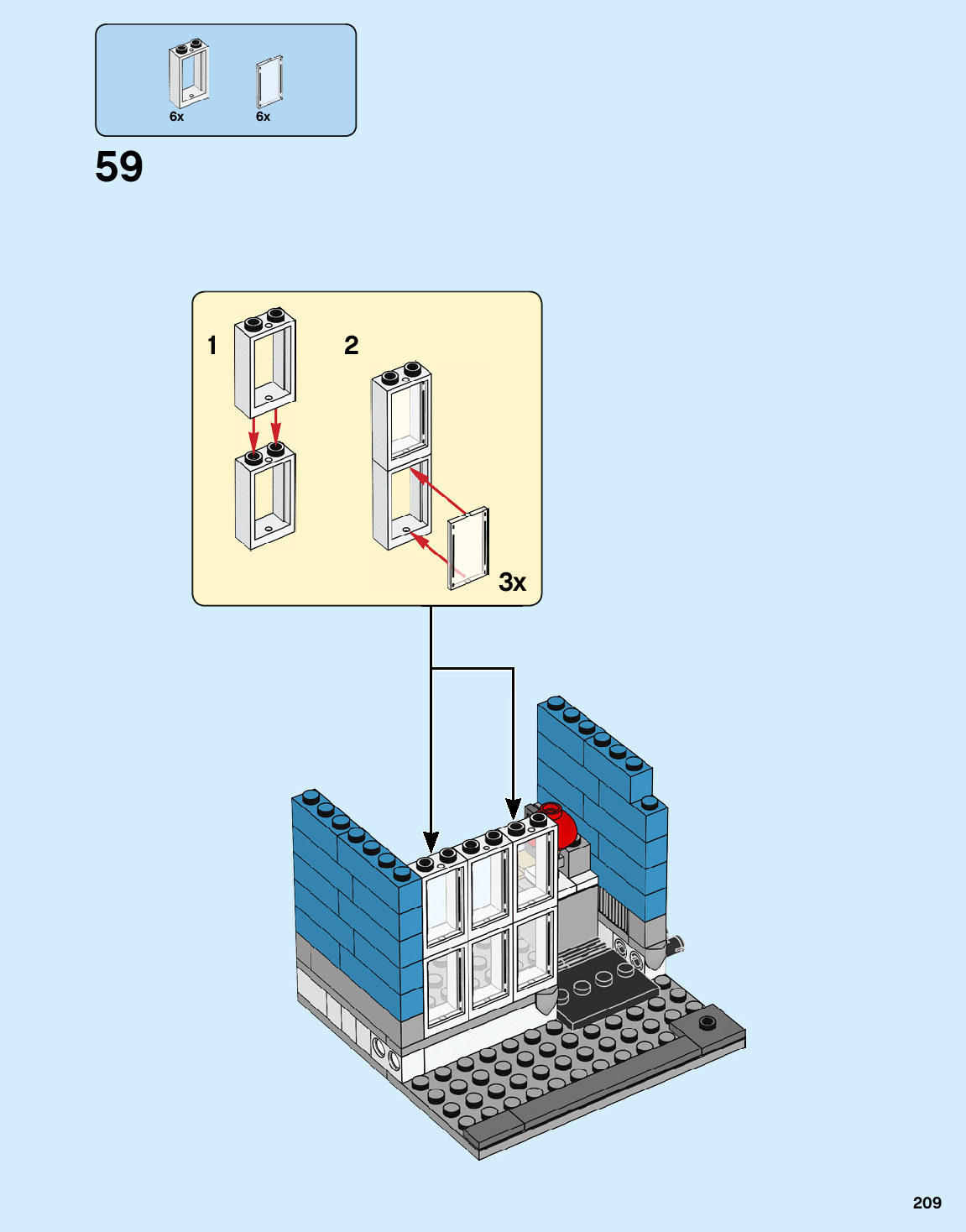 6x 6x

59

1

2

3x

209