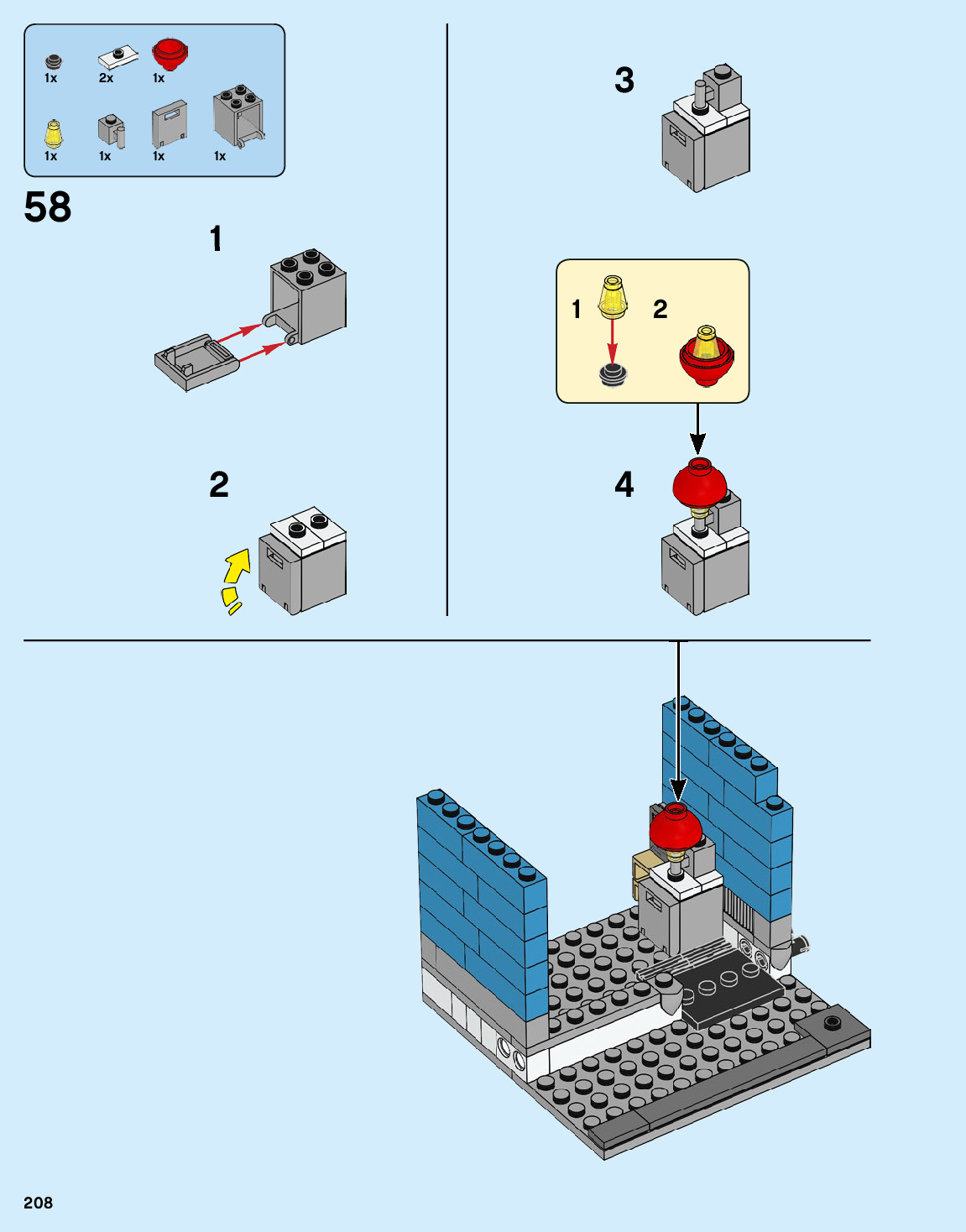 1x
2x
1x
1x
1x
1x
1x

58

1

2

3

1
2

4

208