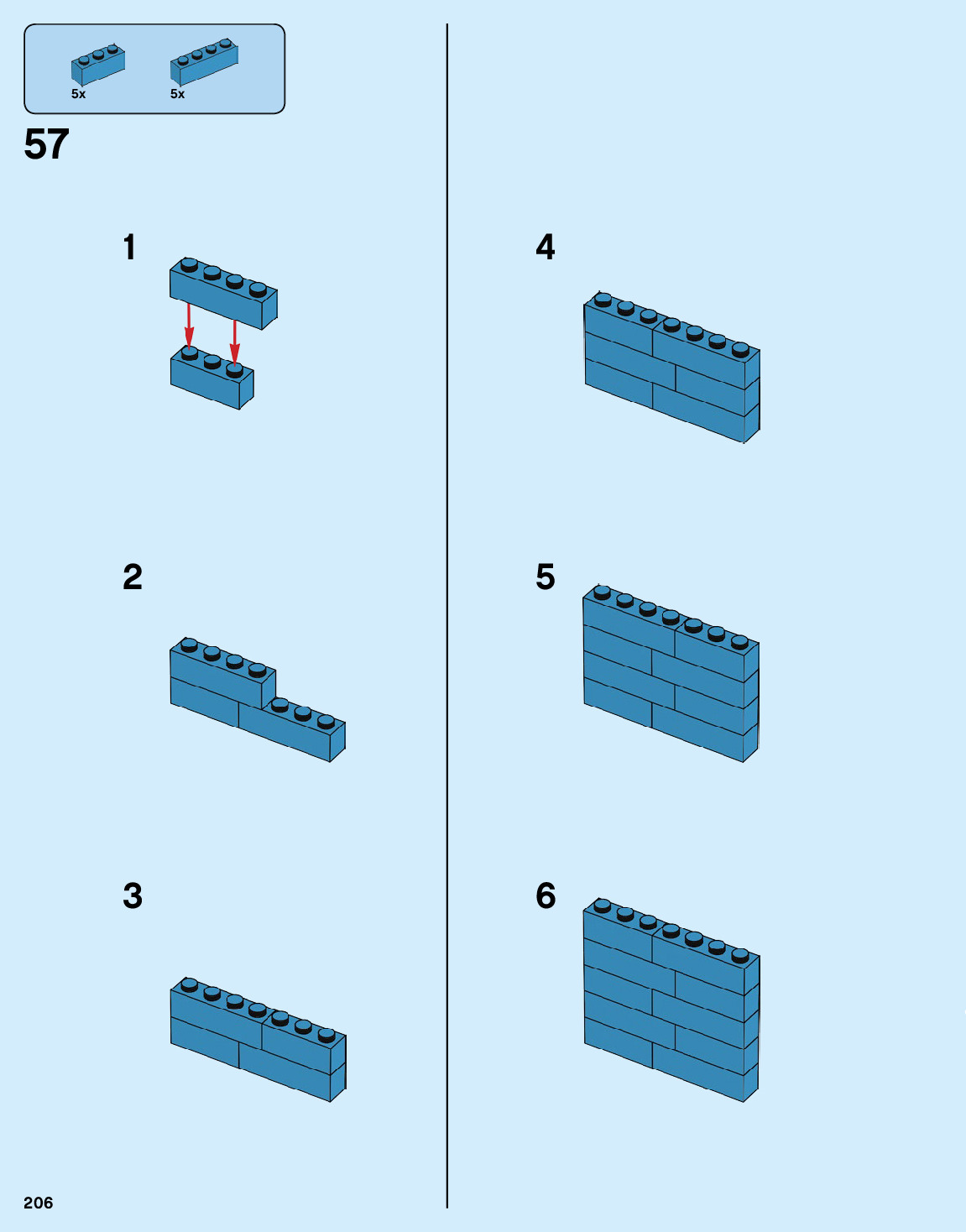 5x

5x

57

1

2

3

4

5

6

206