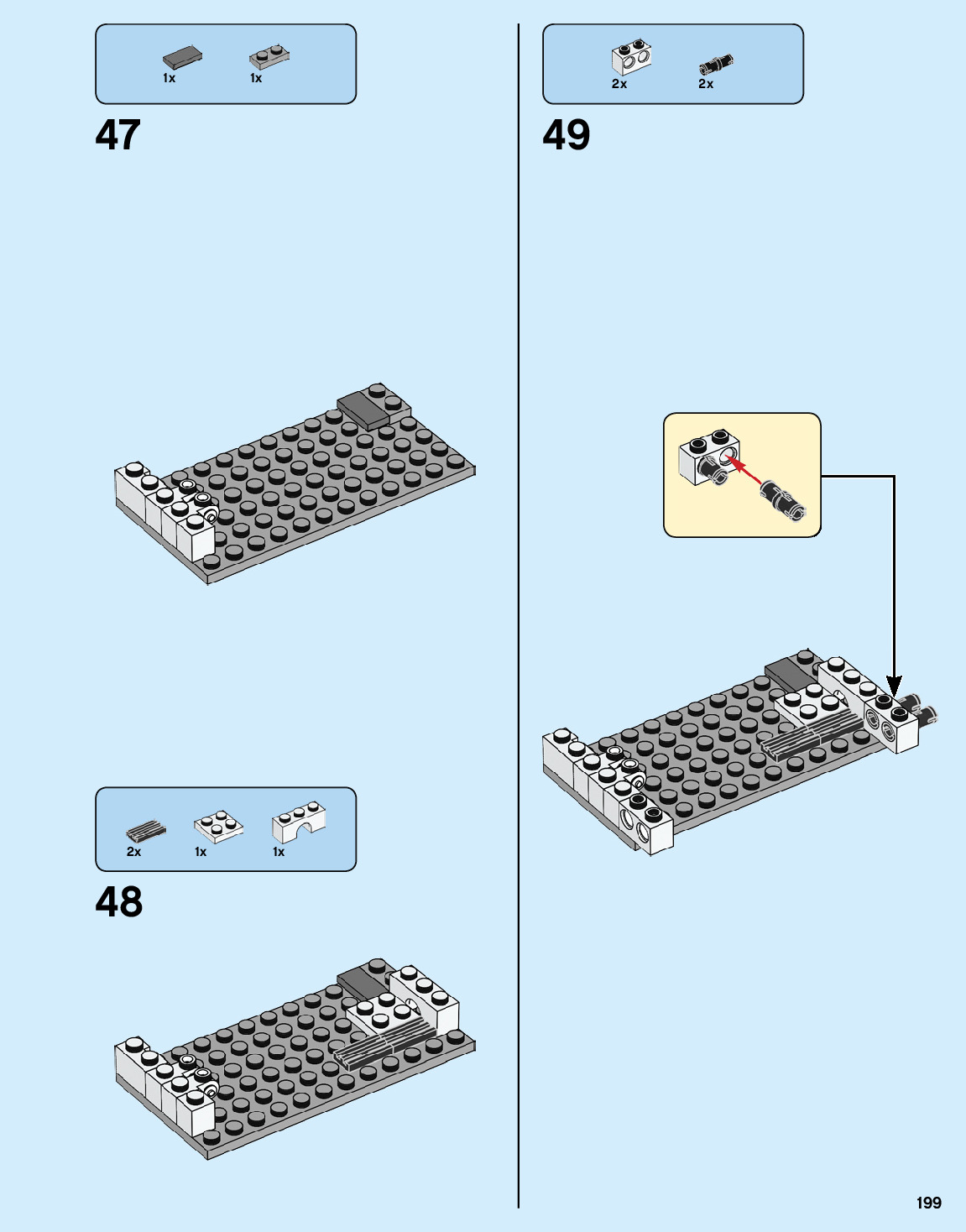 1x 1x

47

2x 1x 1x

48

2x 2x

49

199