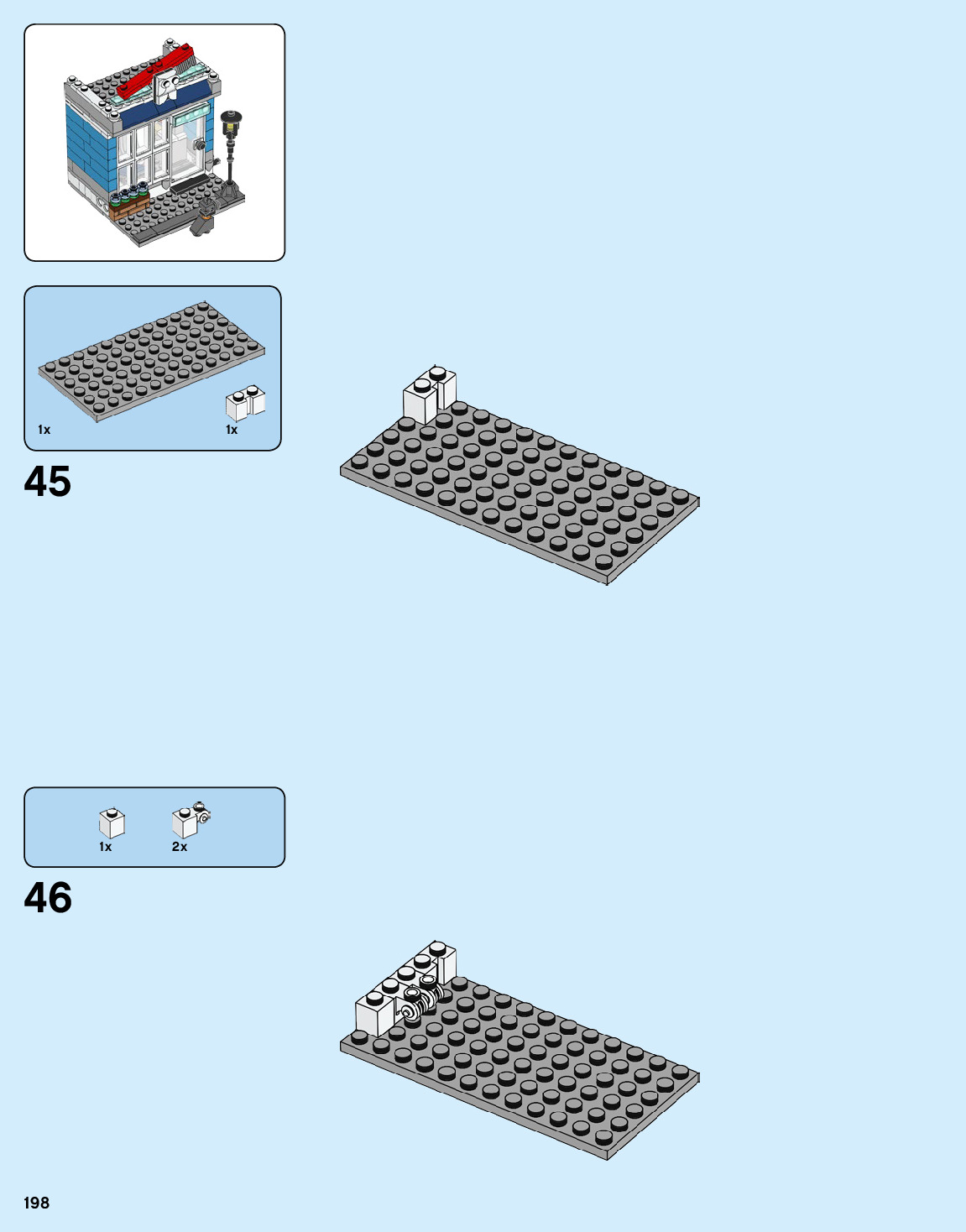 1x

1x

45

1x

2x

46

198