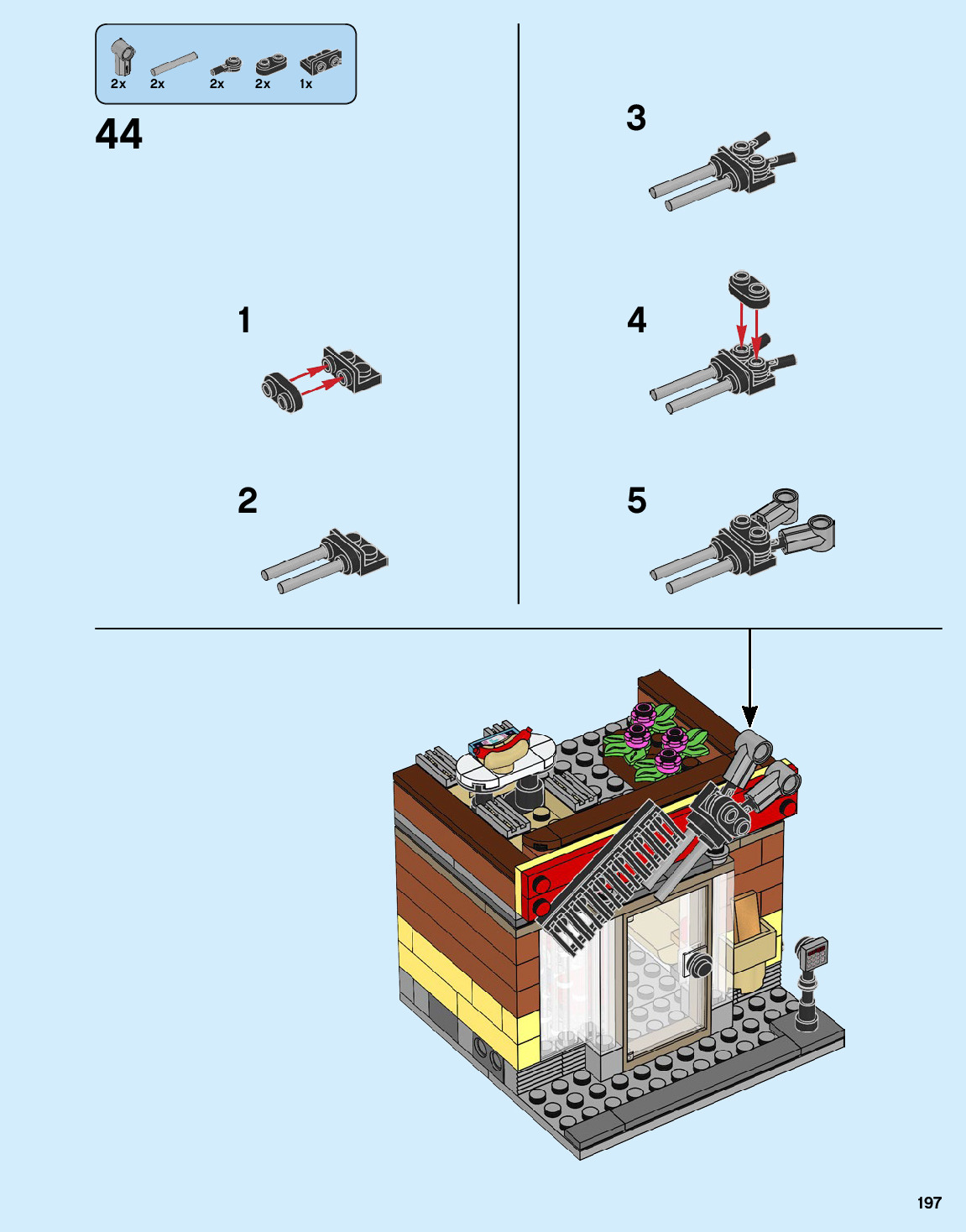 2x 2x 2x 2x 1x

44

1

2

3

4

5

197