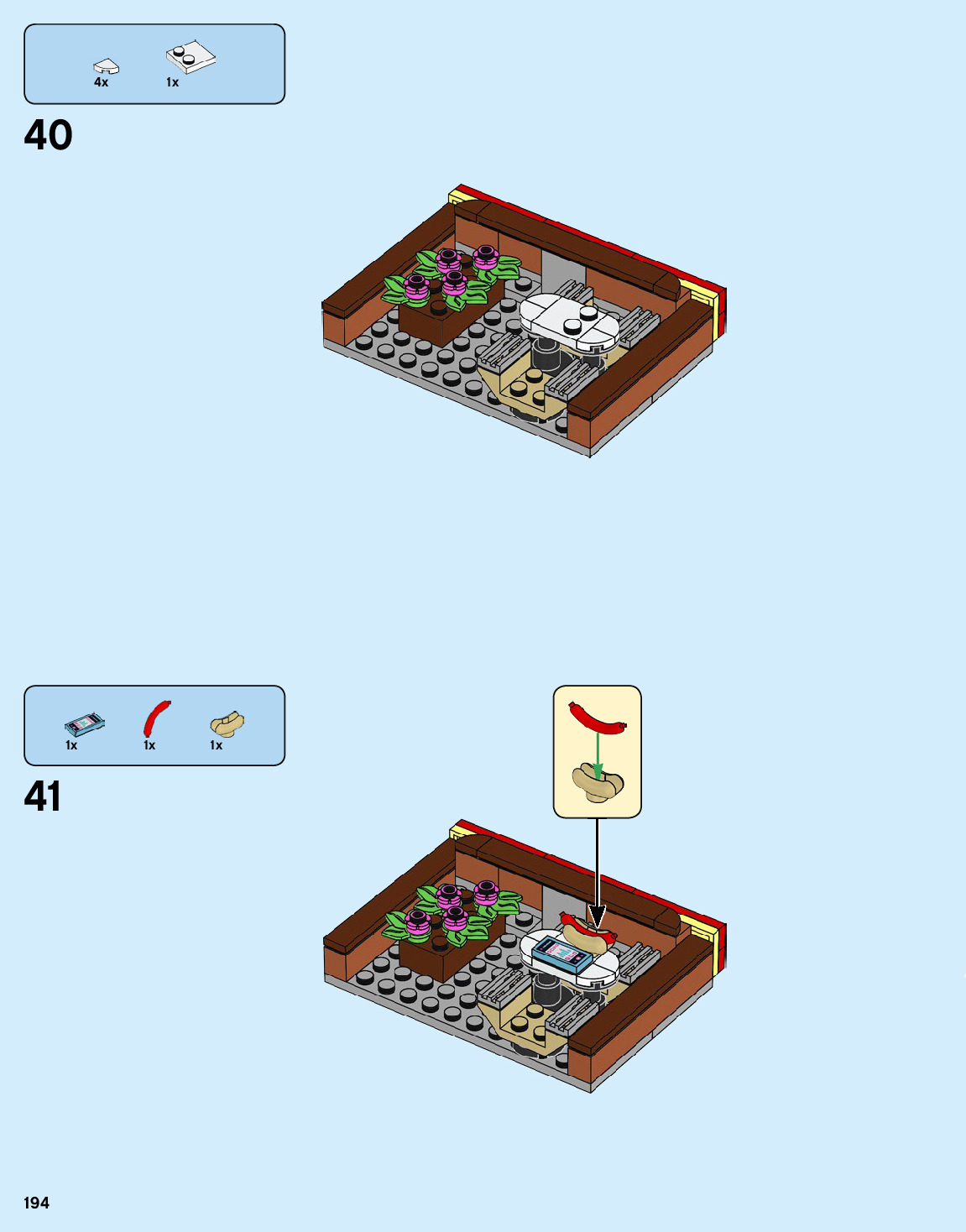 4x
1x

40

1x
1x
1x

41

194