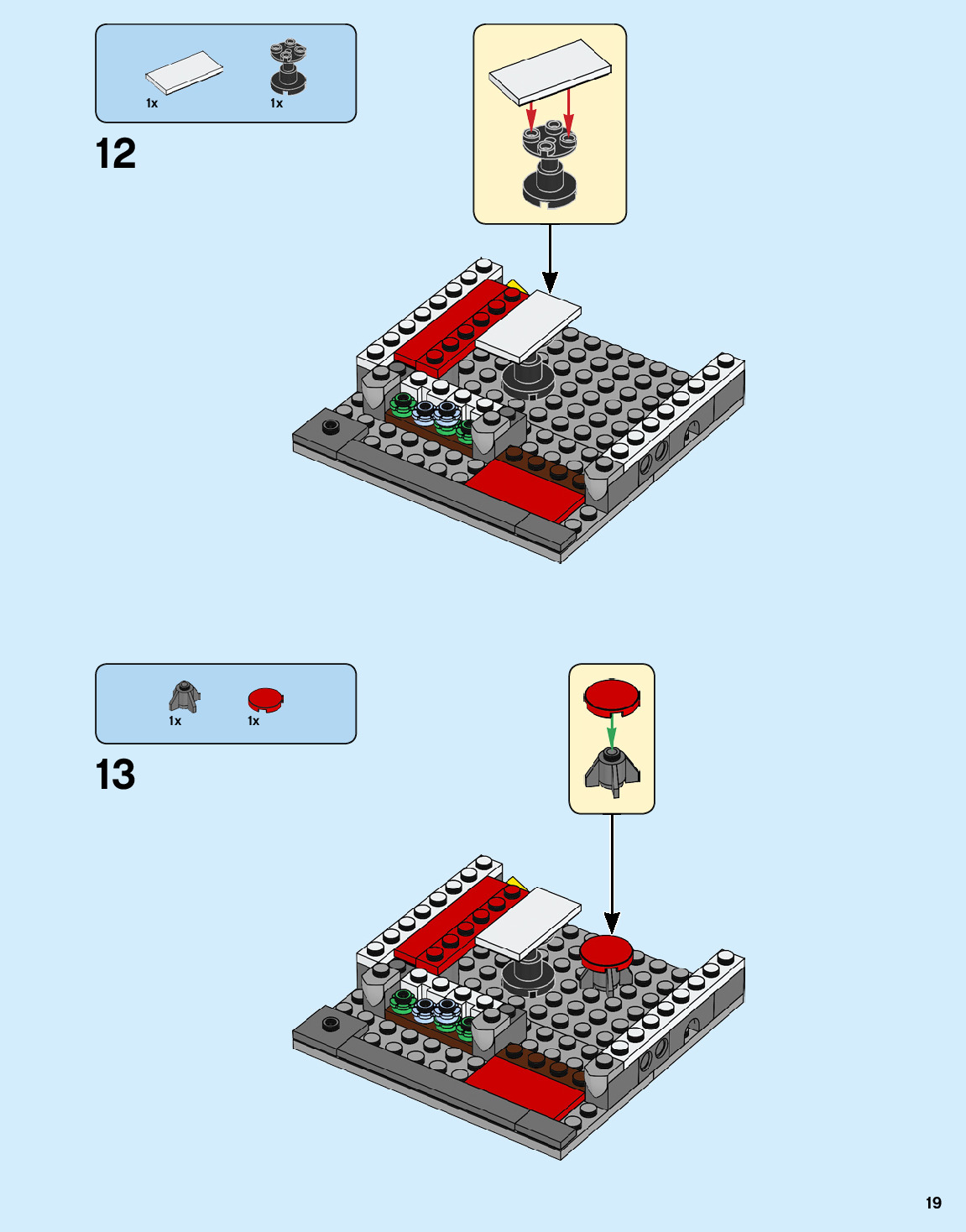 1x 1x

12

1x 1x

13

19