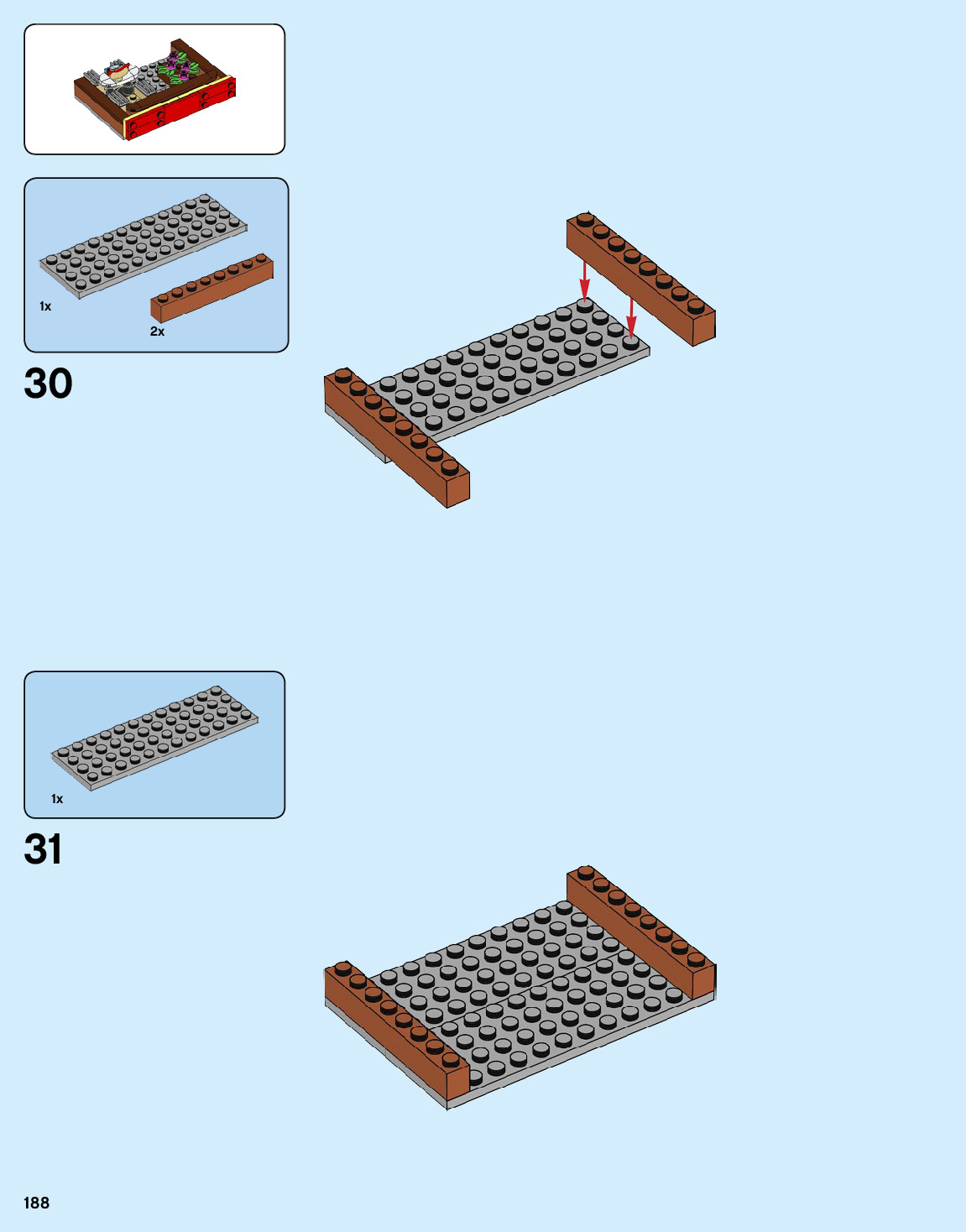 1x

2x

30

1x

31

188