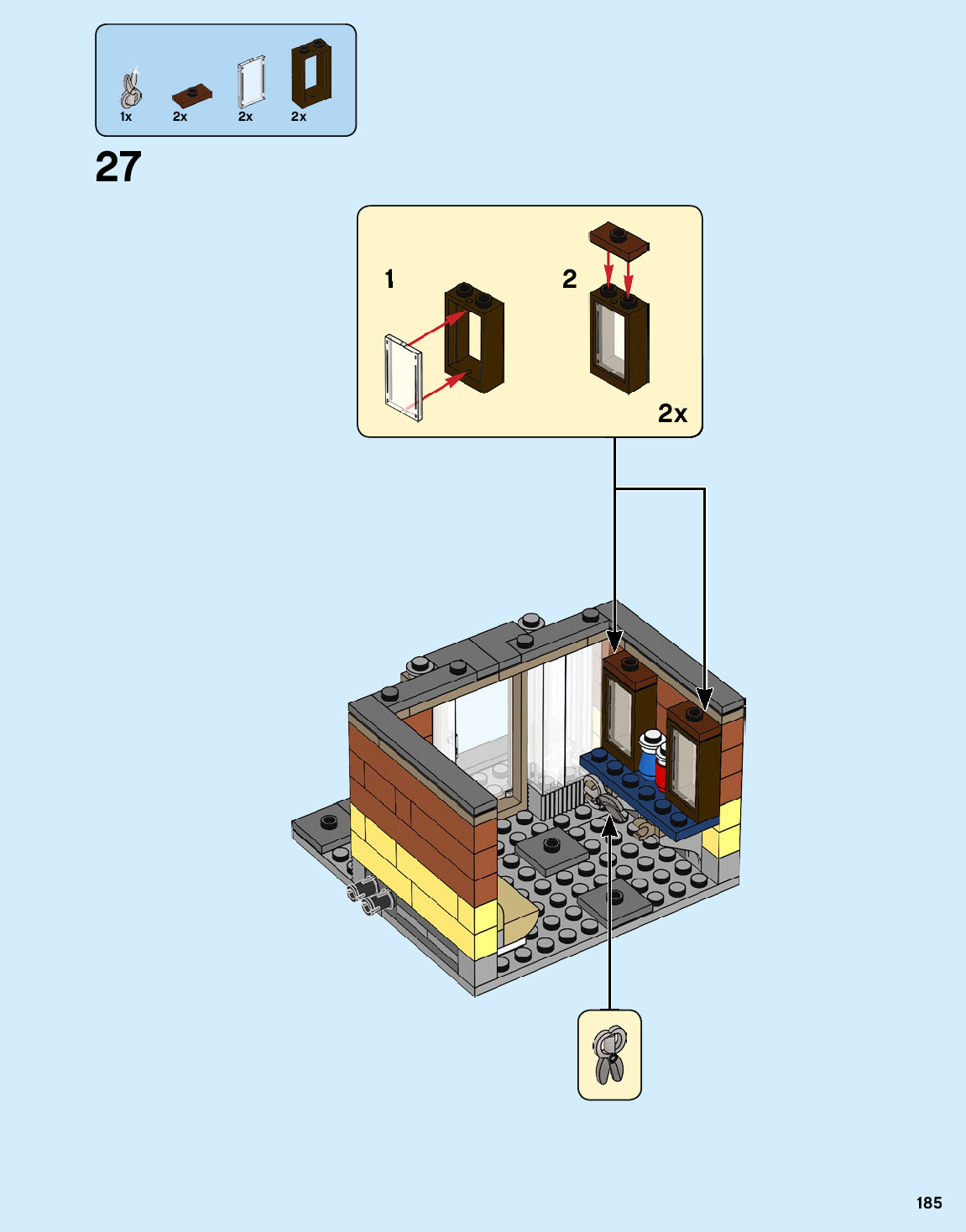 1x 2x 2x 2x

27

1

2

2x

185