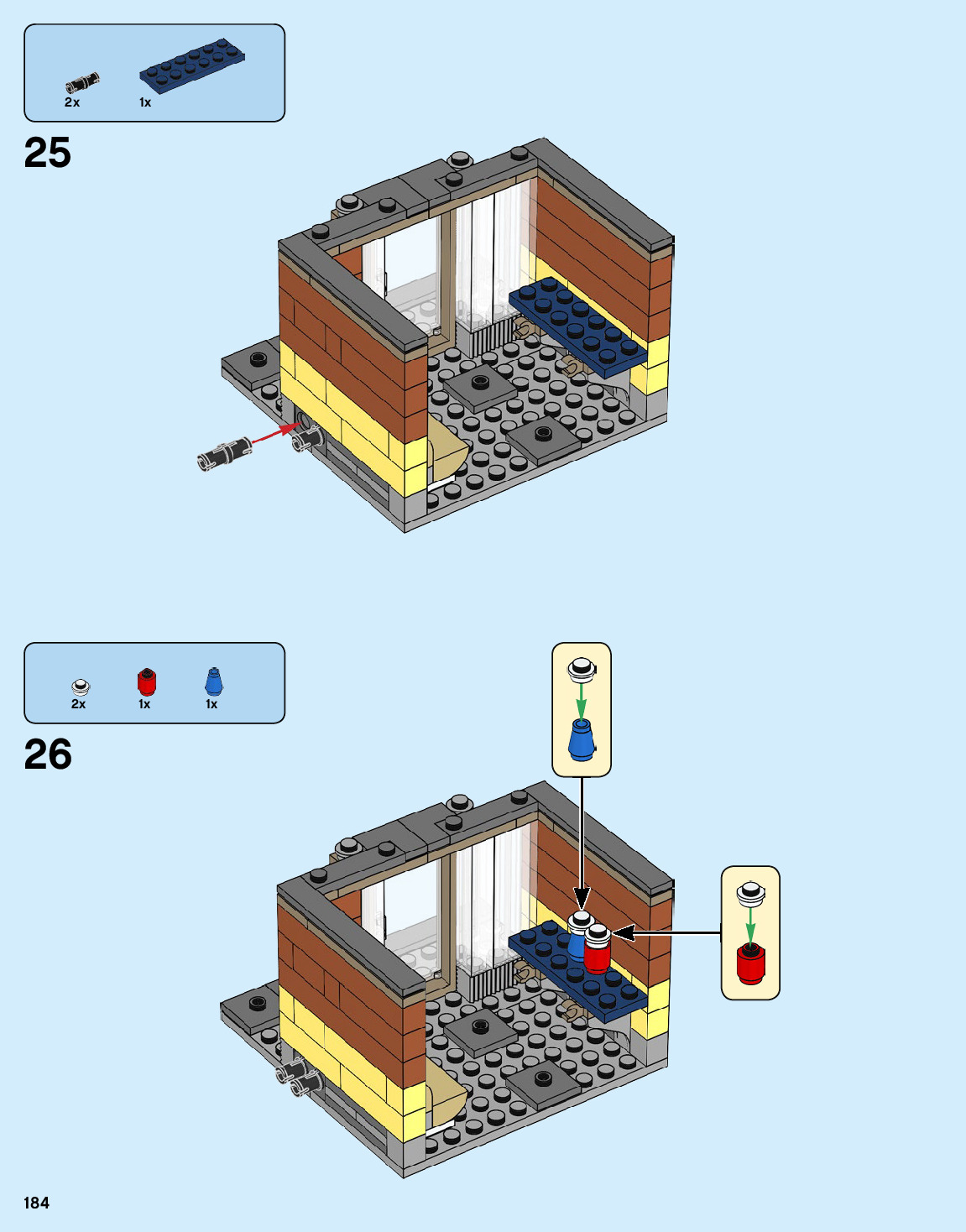 2x 1x

25

2x 1x 1x

26

184