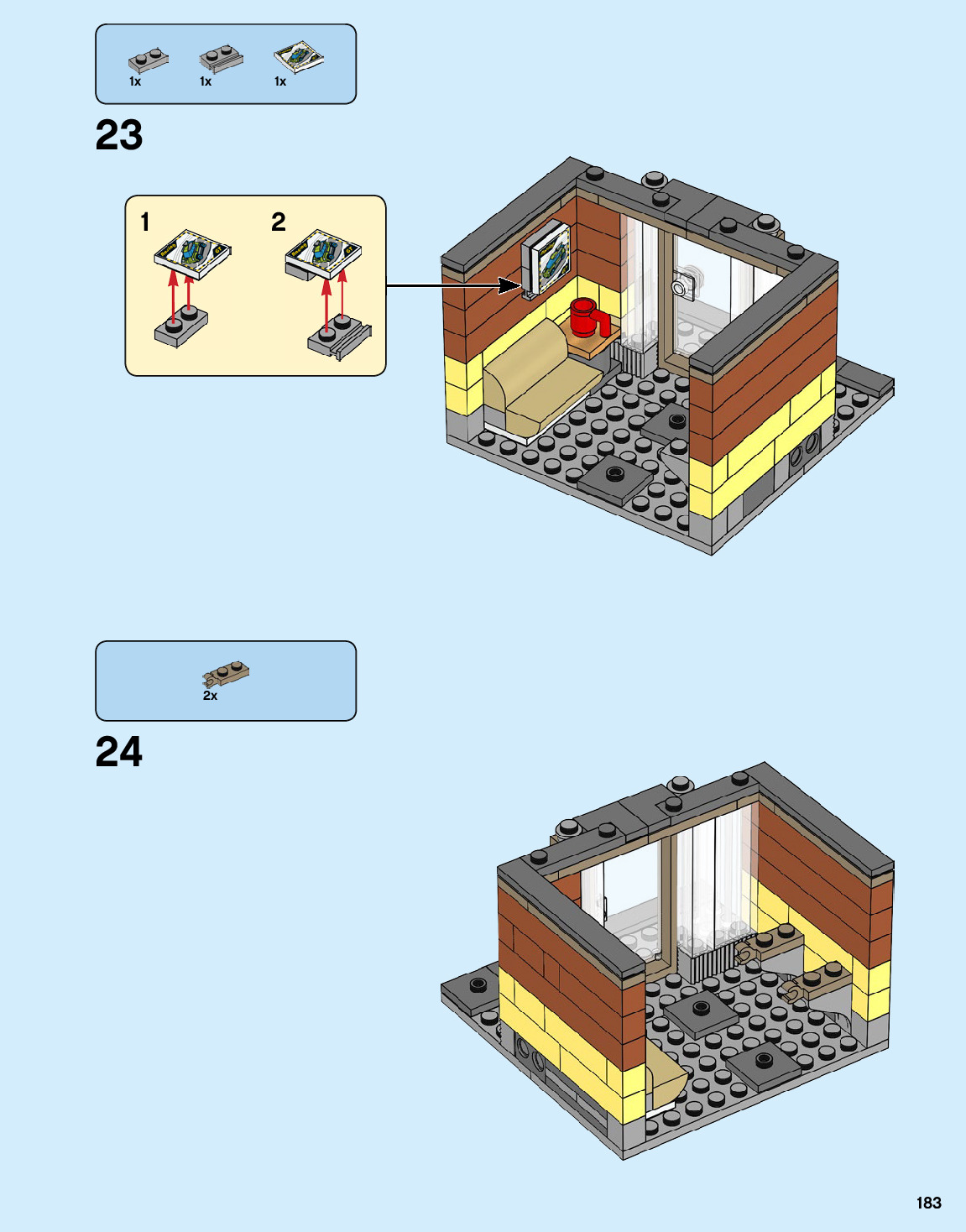 1x 1x 1x

23

1 2

2x

24

183