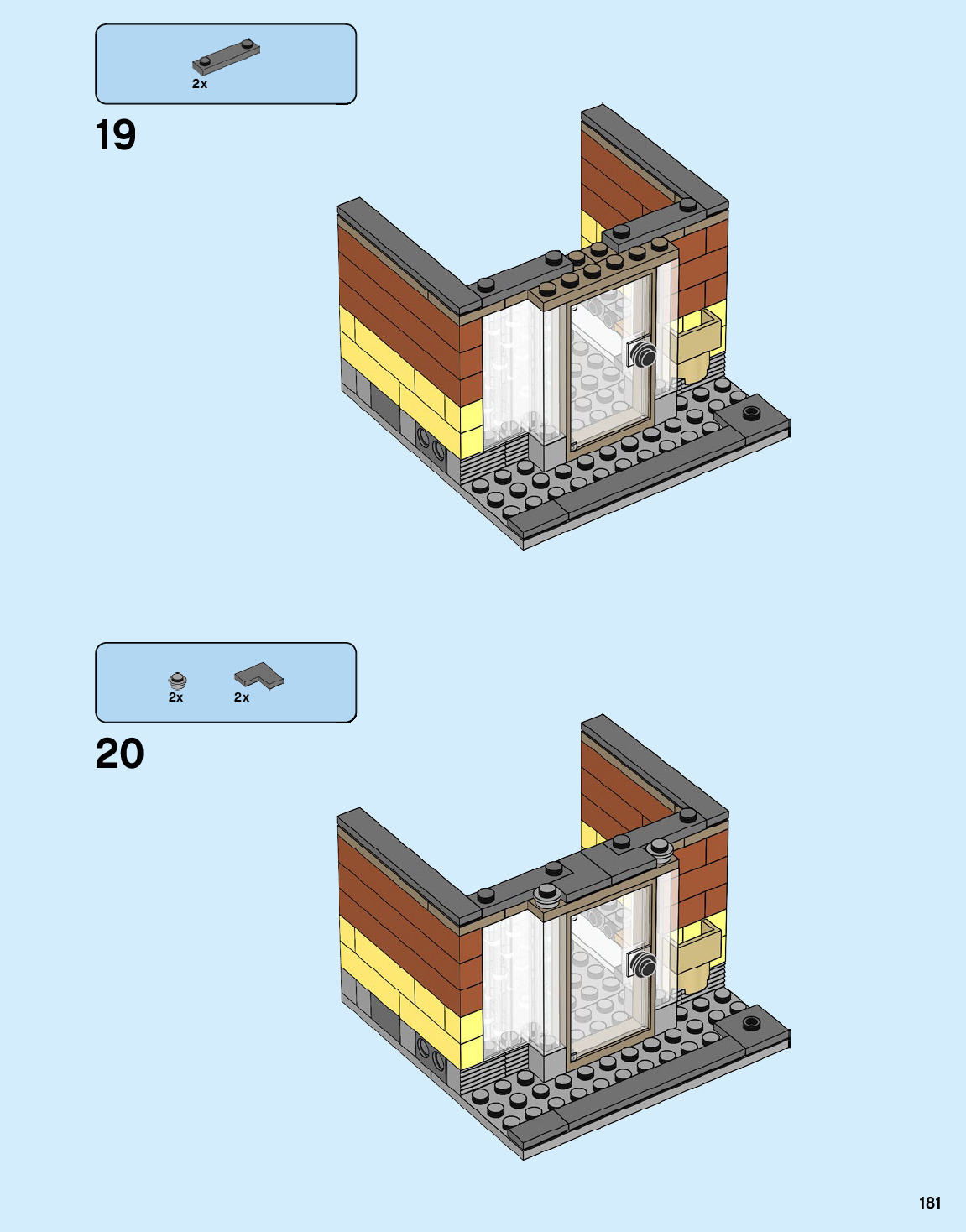 2x

19

2x
2x

20

181