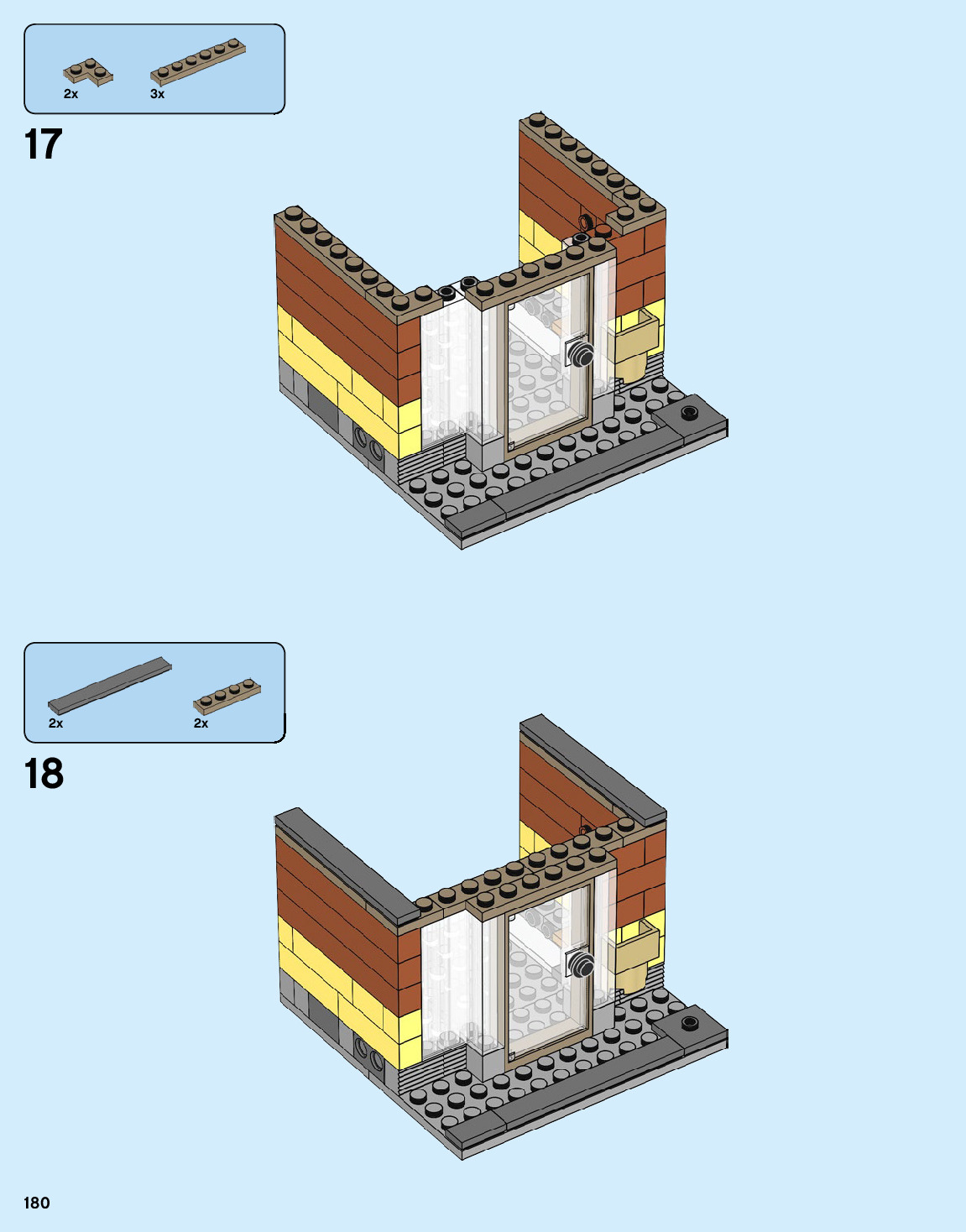 2x 3x

17

2x 2x

18

180