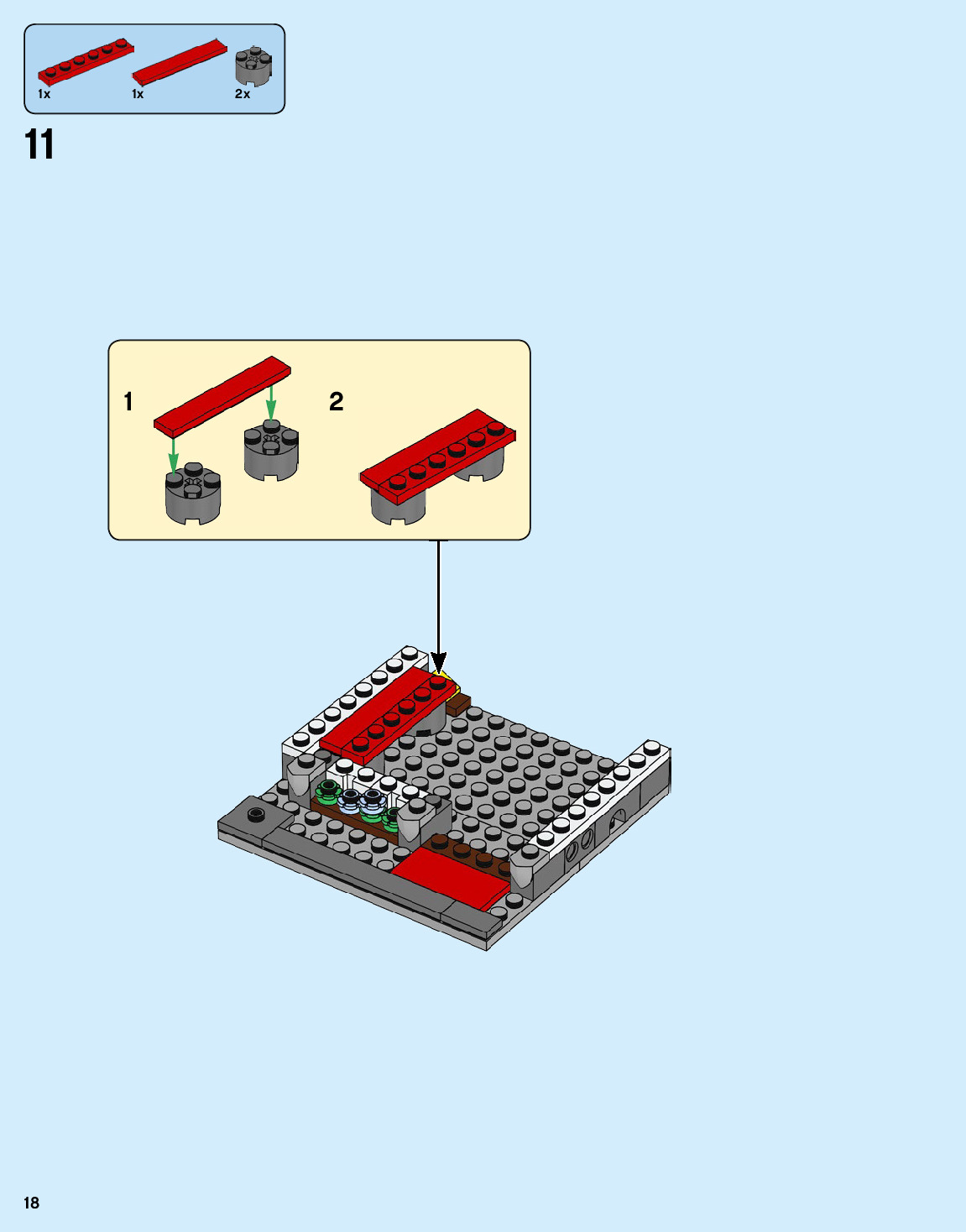 1x 1x 2x

11

1

2

18