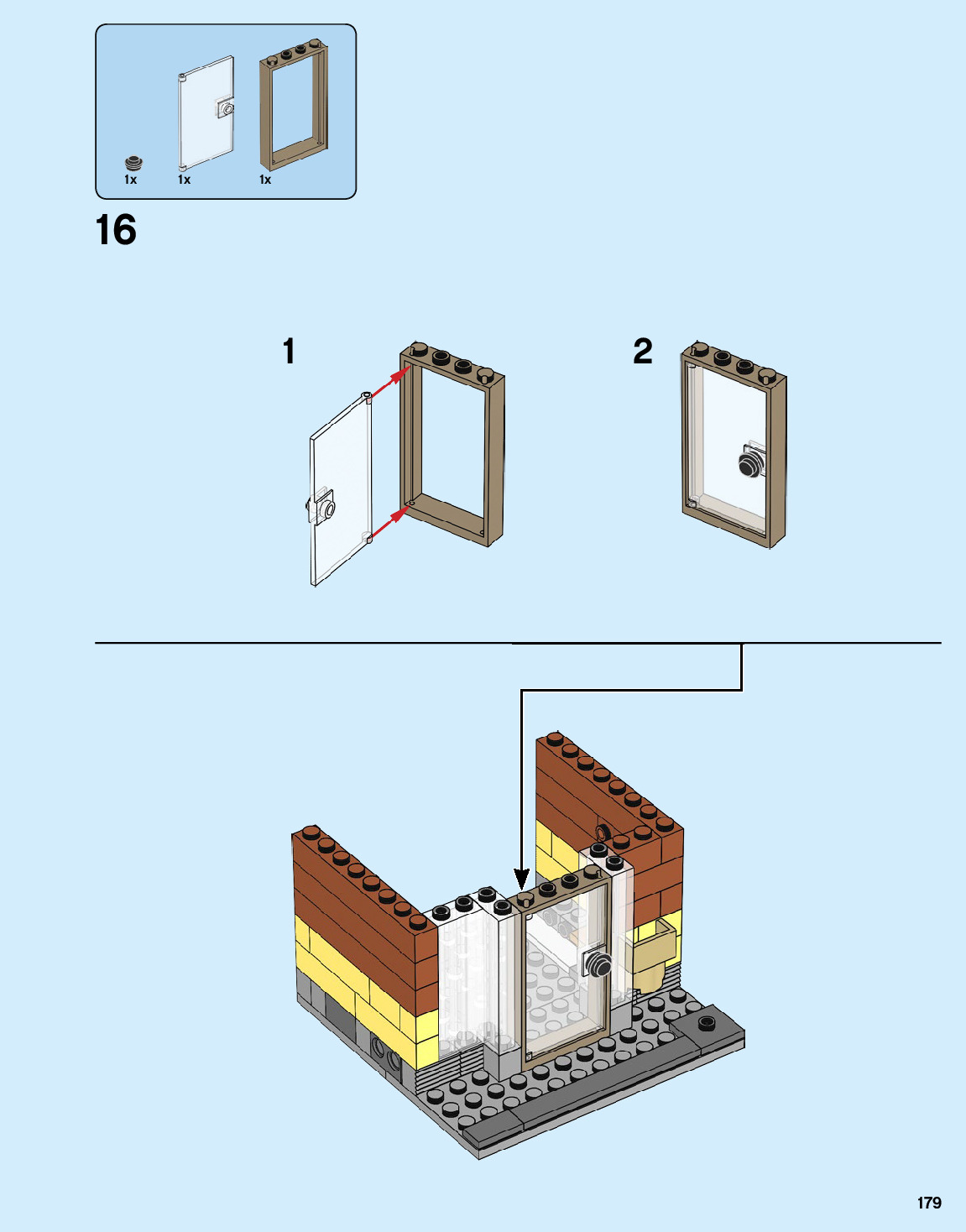 1x 1x 1x

16

1

2

179