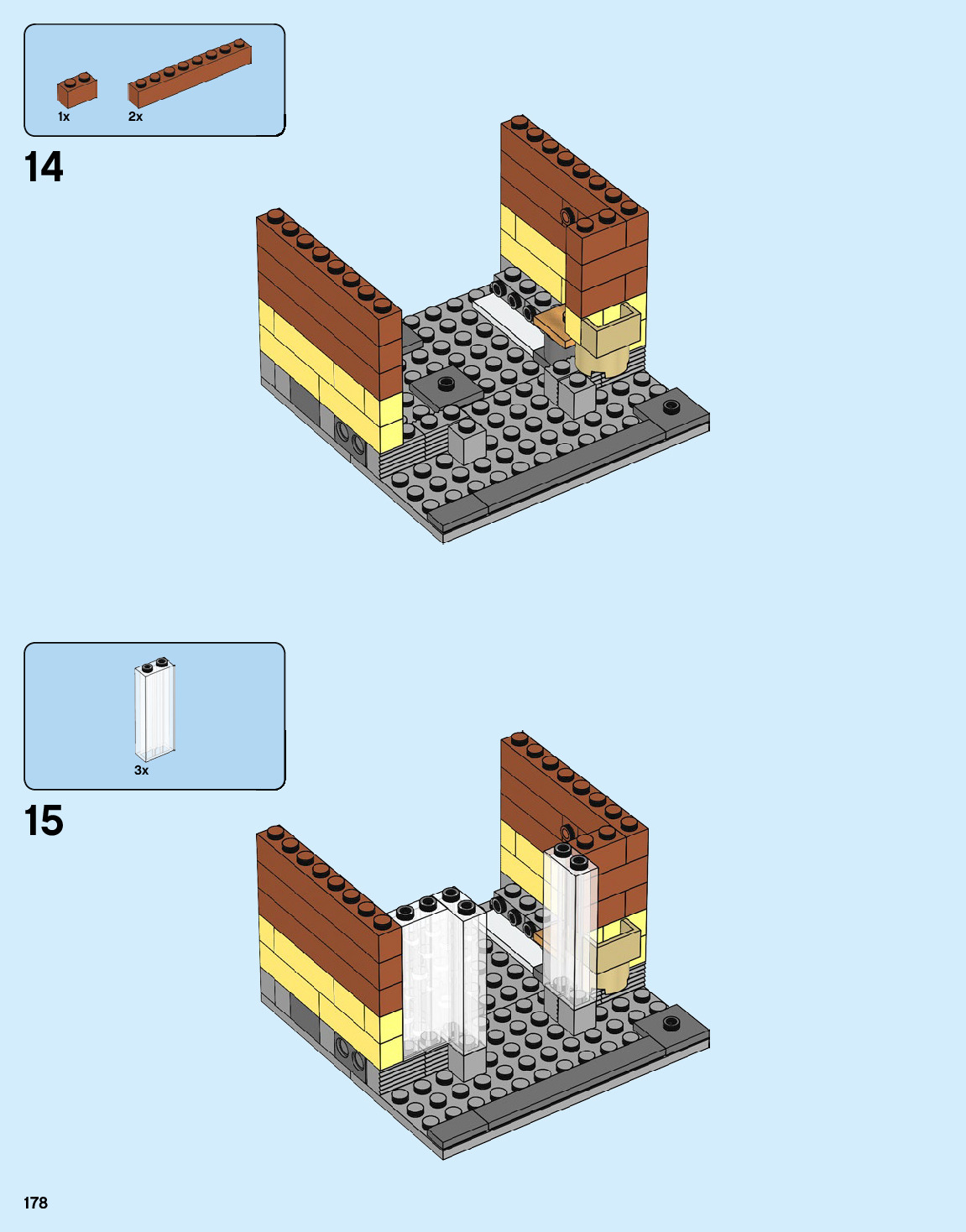 1x 2x

14

3x

15

178