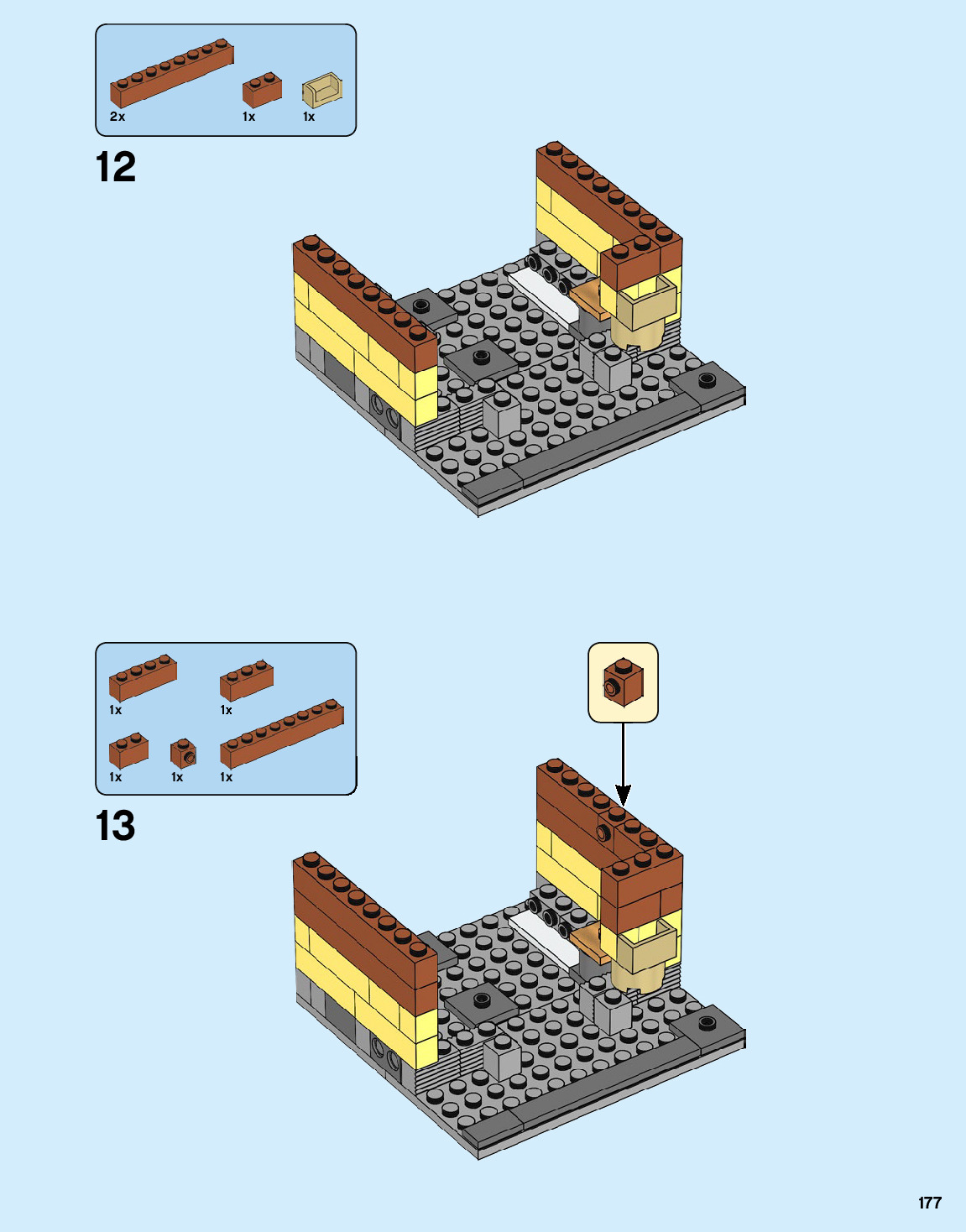 2x
1x
1x

12

1x
1x
1x
1x
1x

13

177