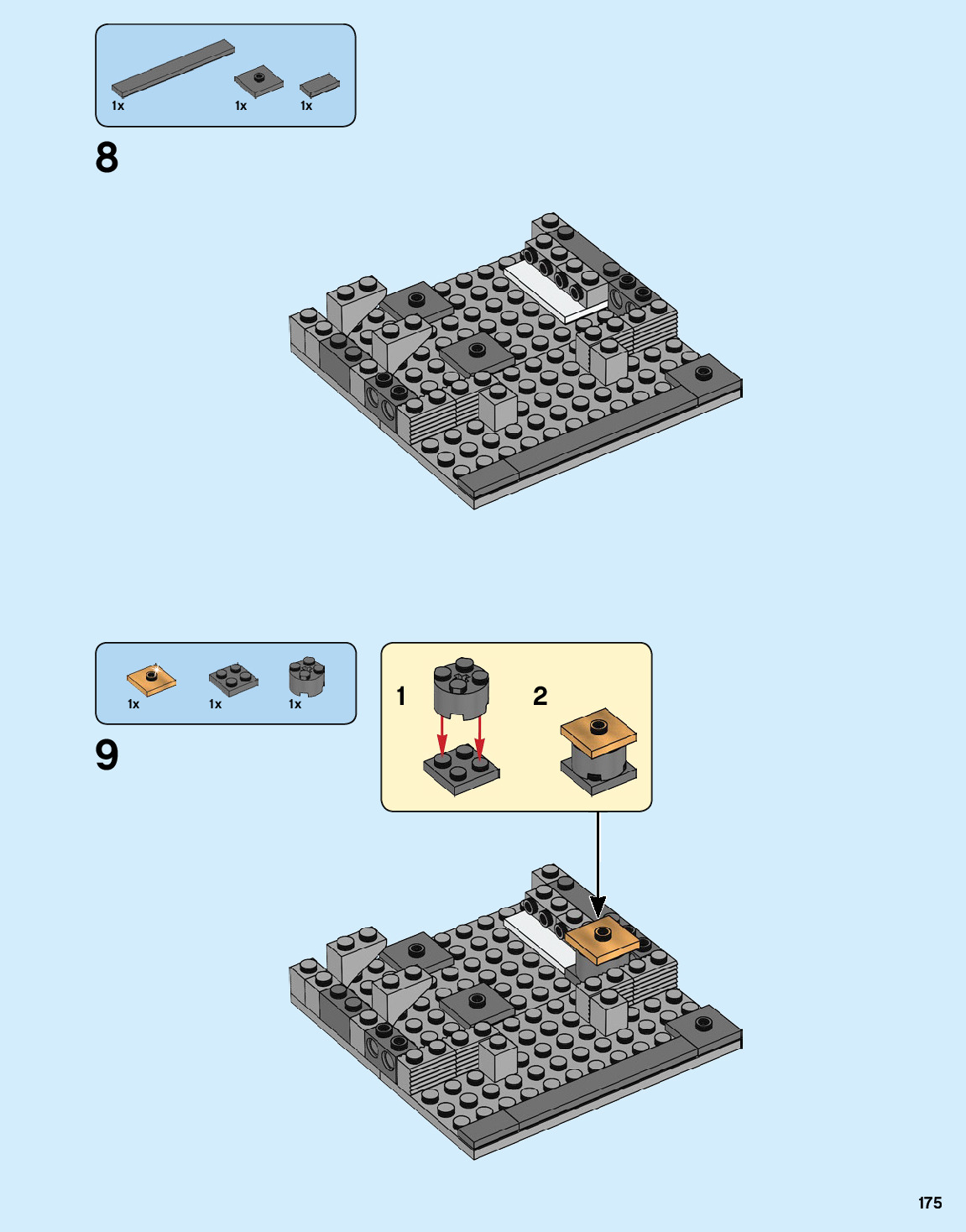 1x 1x 1x

8

1x 1x 1x

9

1

2

175