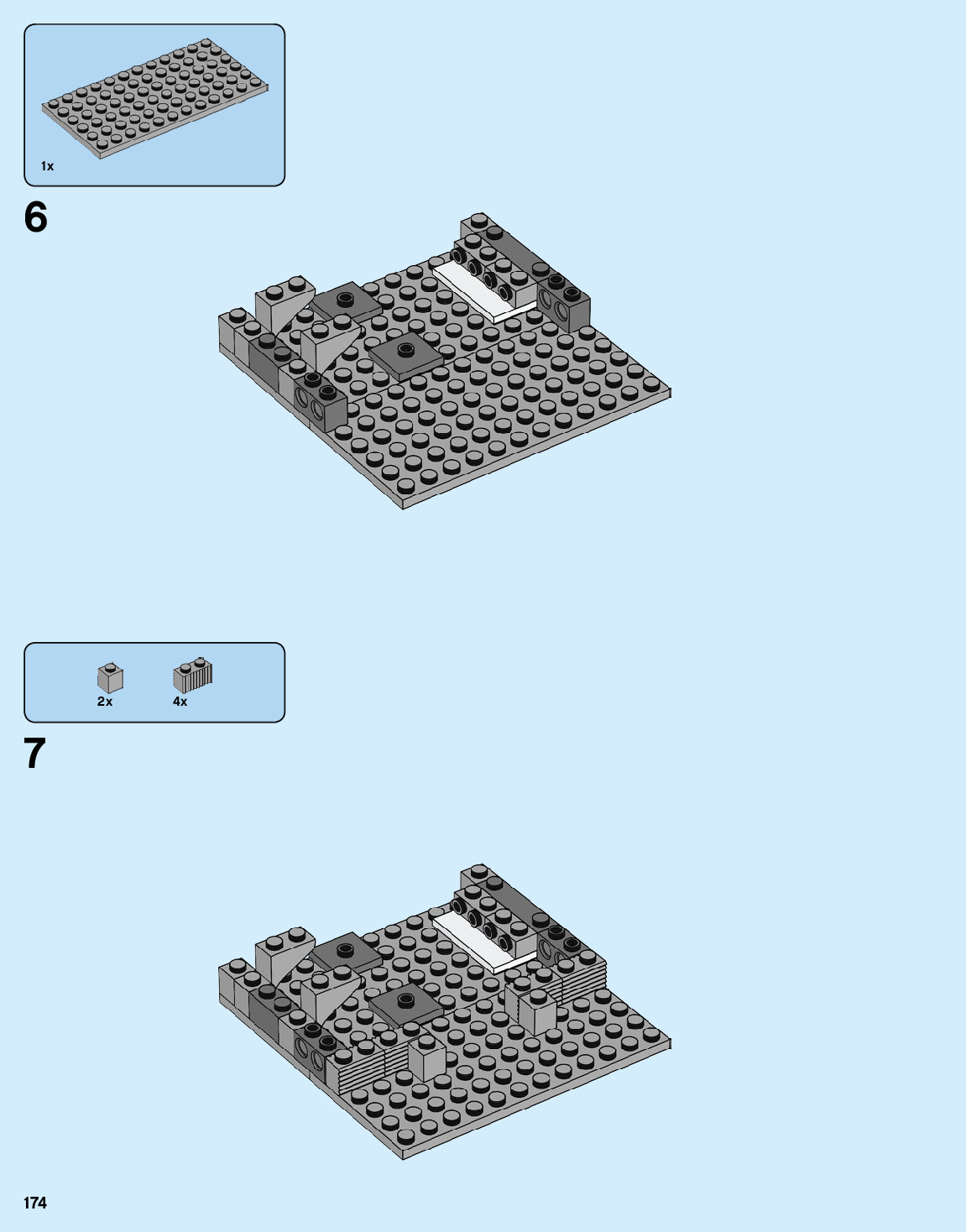 1x

6

2x 4x

7

174