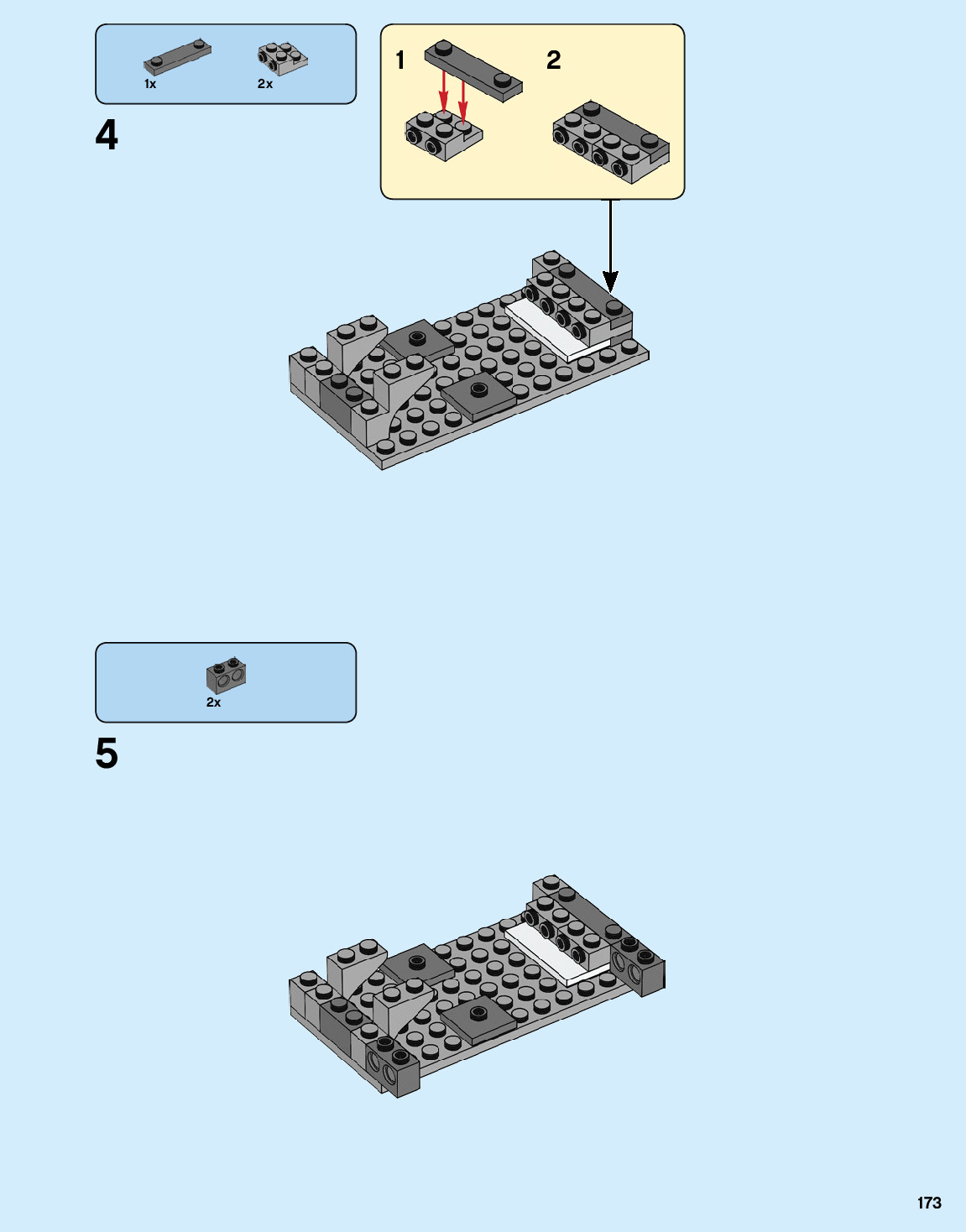 1x 2x

4

1

2

2x

5

173