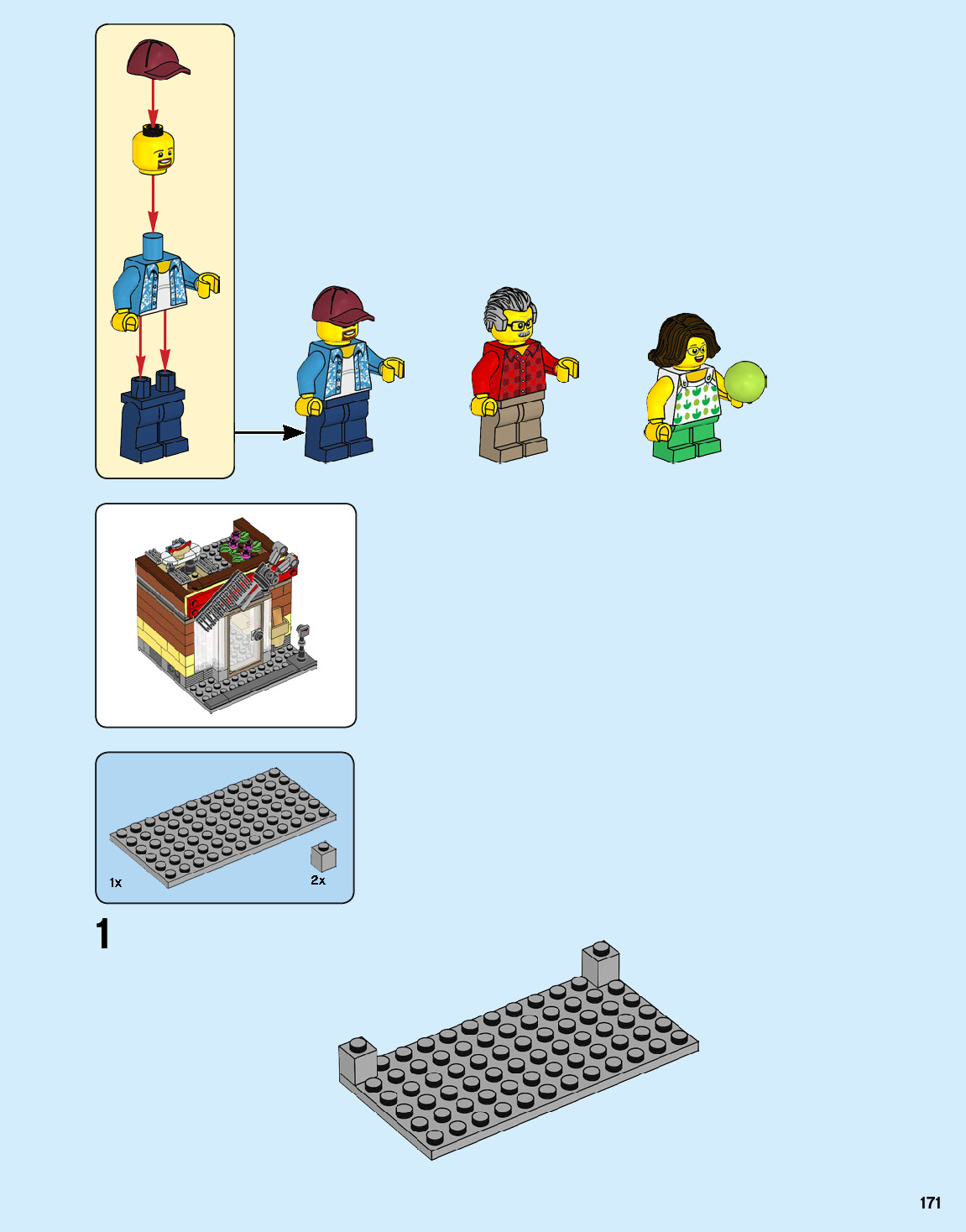 1x

2x

1

171