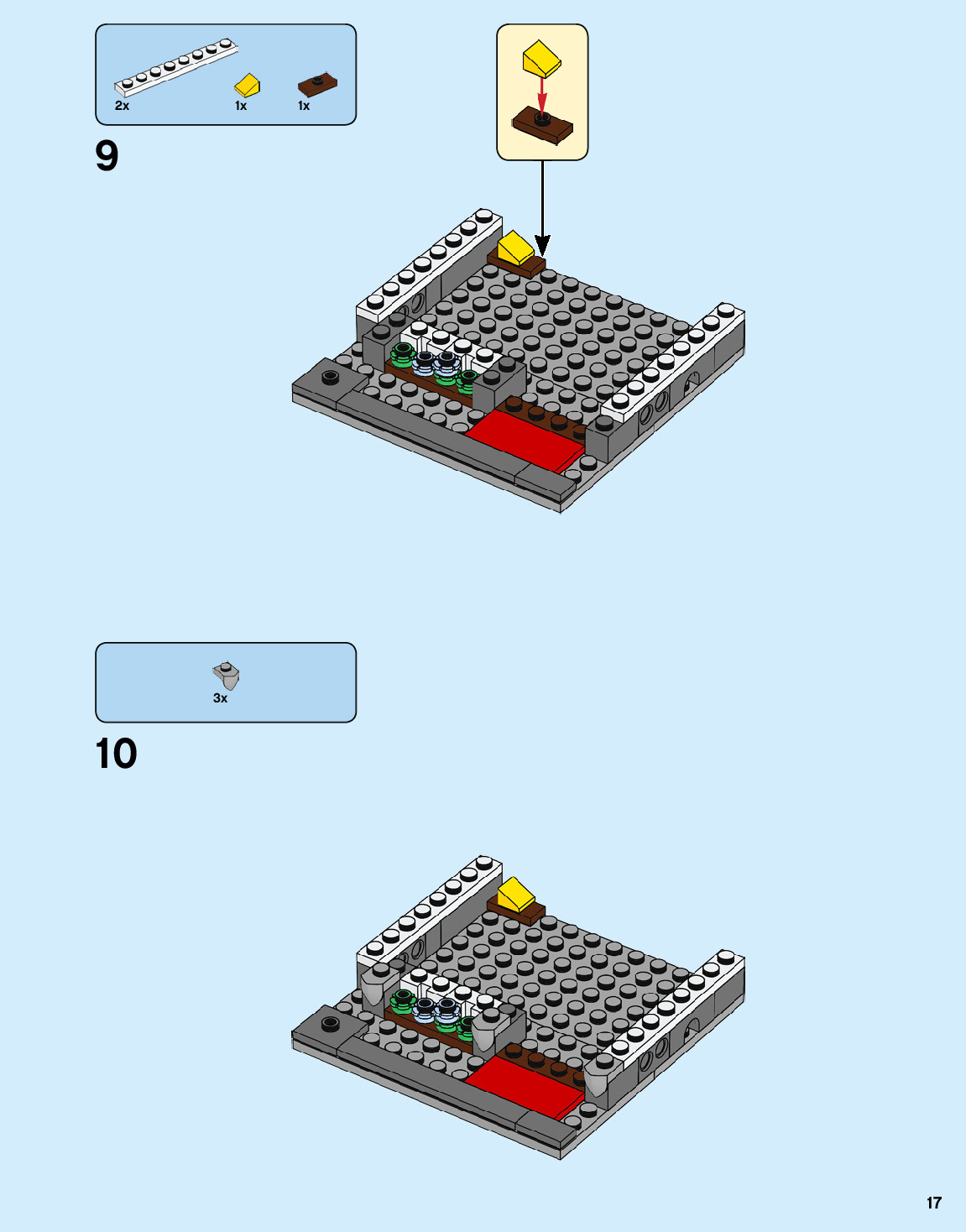 2x
1x
1x

9

3x

10

17