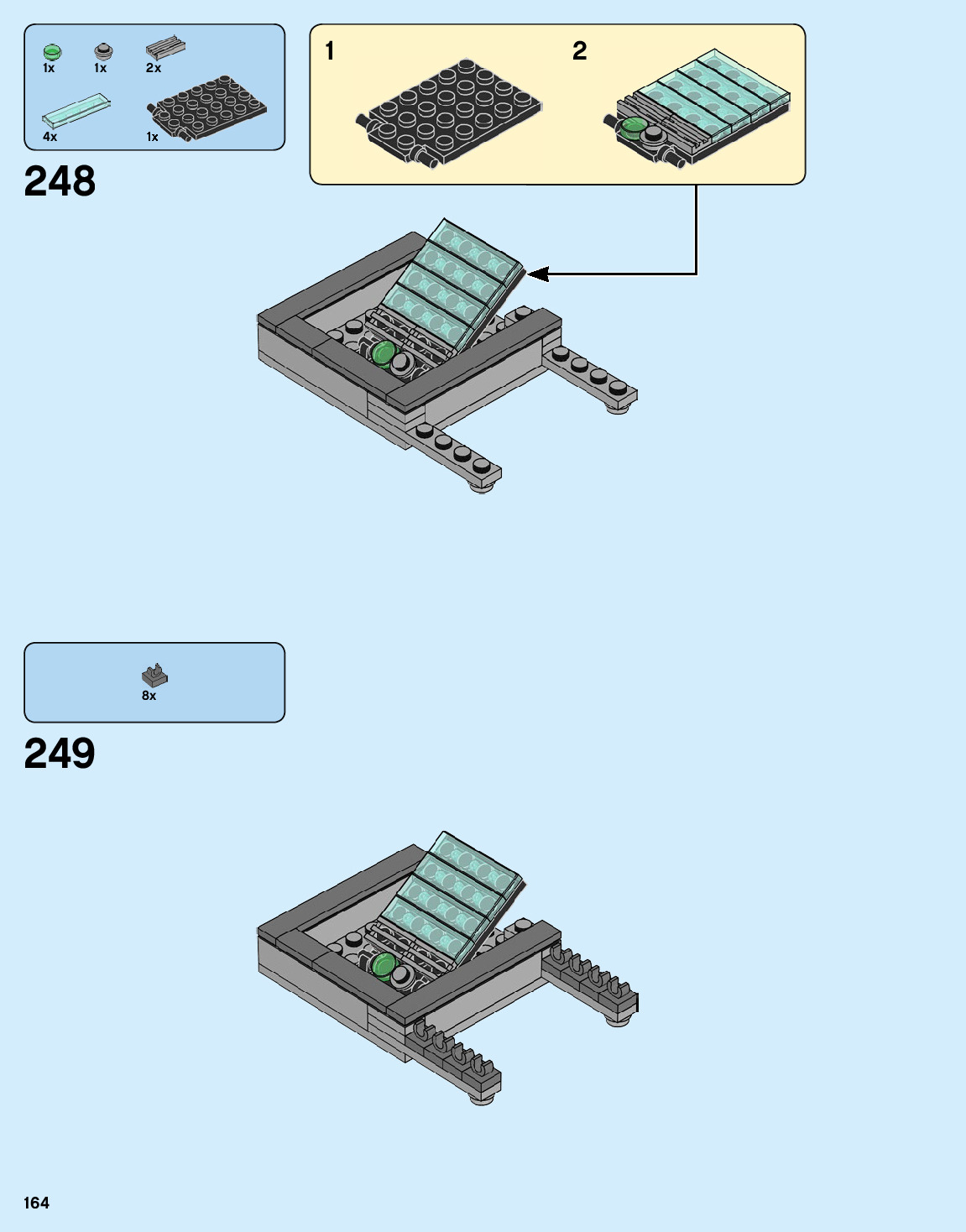 1x
1x
2x
4x
1x

248

1

2

8x

249

164