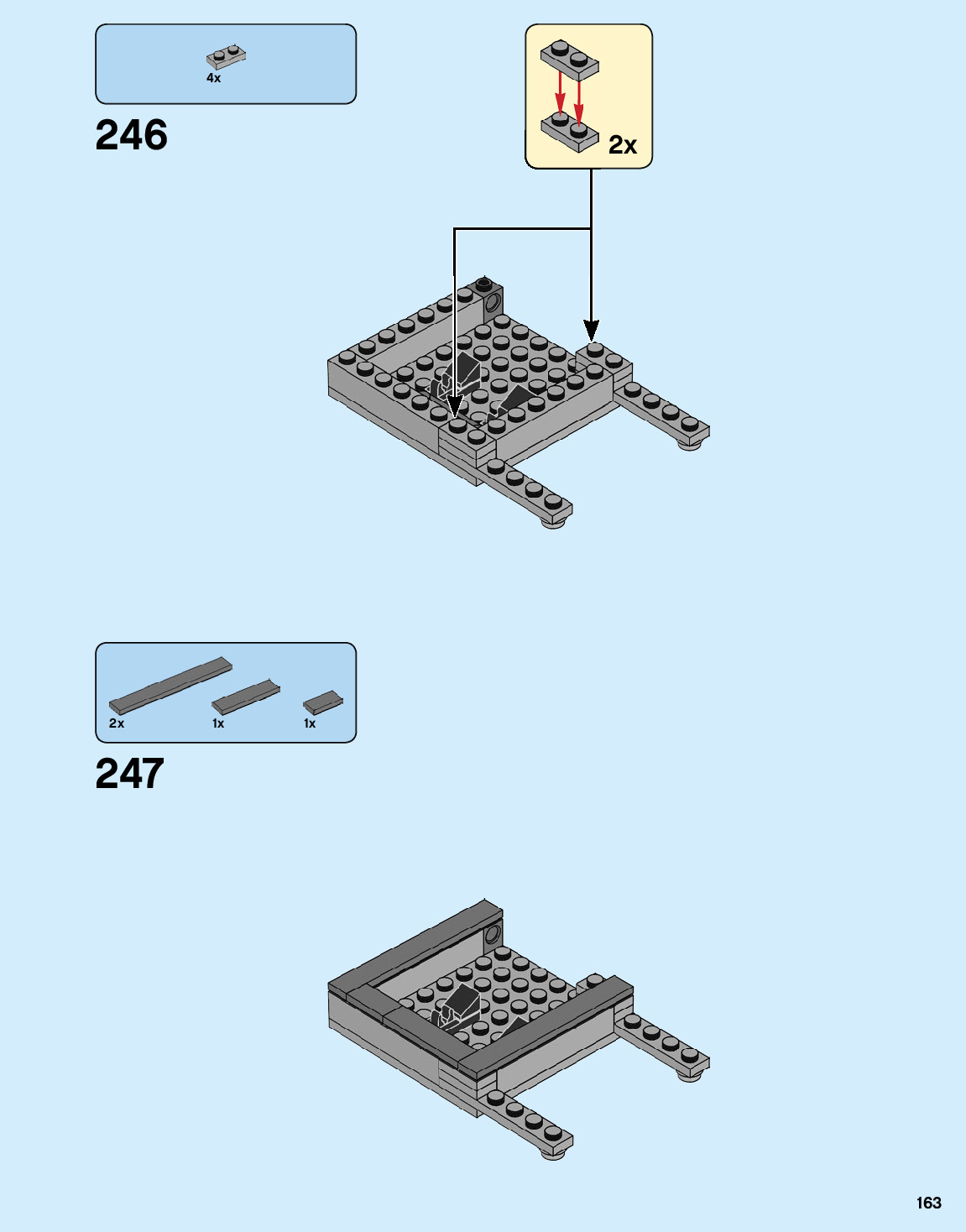 4x

246

2x

2x 1x 1x

247

163