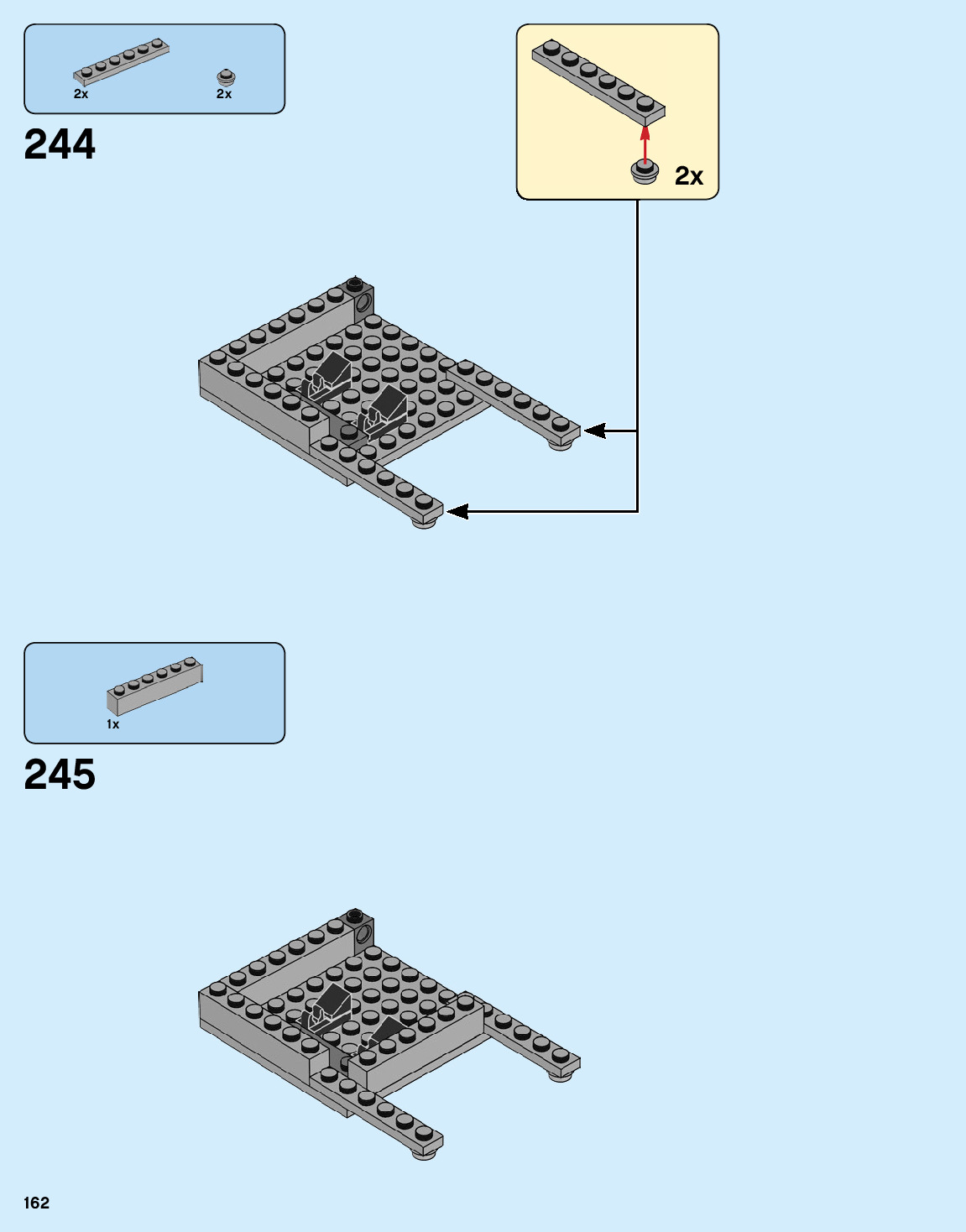 2x
2x

244

2x

1x

245

162