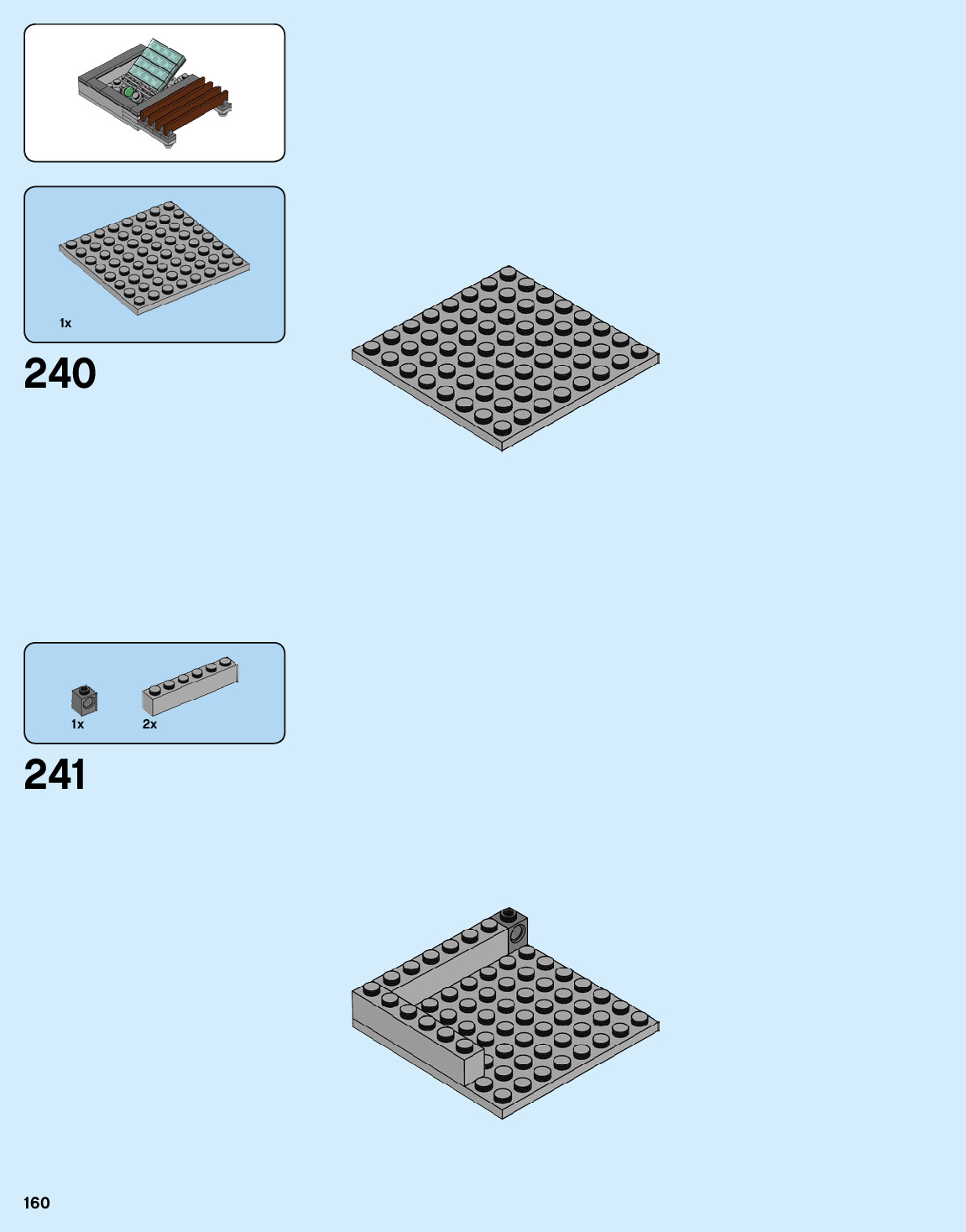 1x

240

1x 2x

241

160