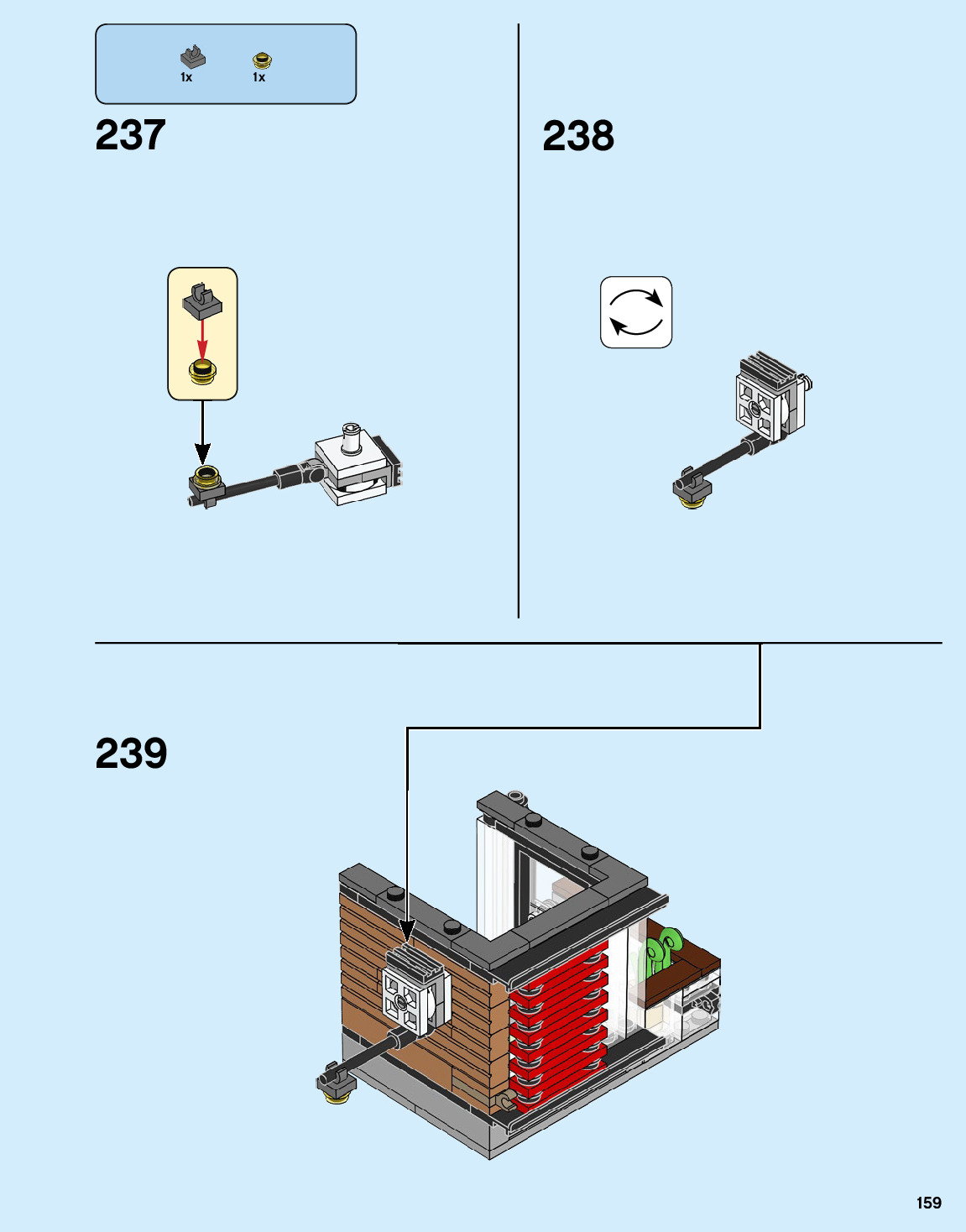 1x 1x

237

238

239

159