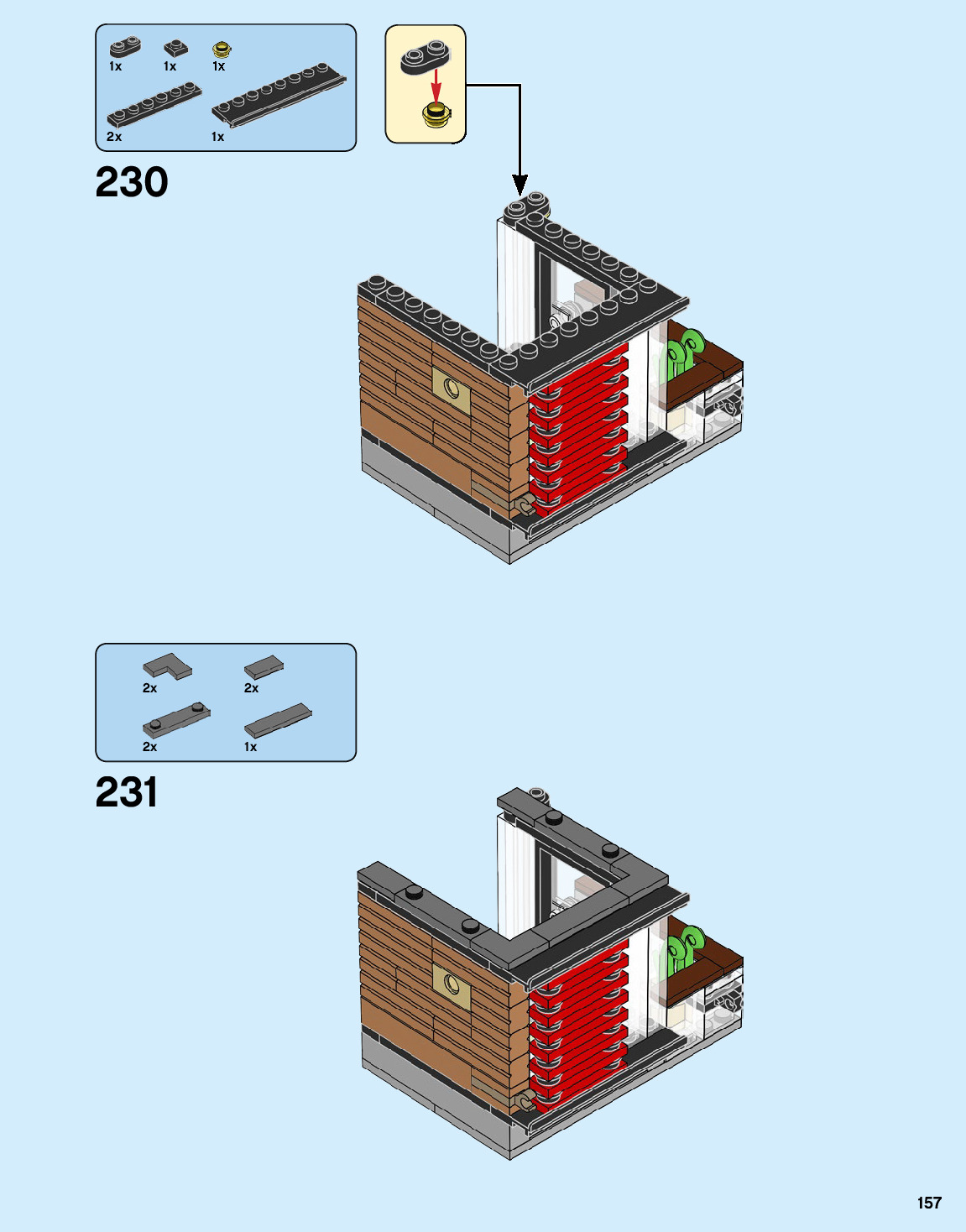 1x 1x 1x
2x 1x

230

2x 2x
2x 1x

231

157