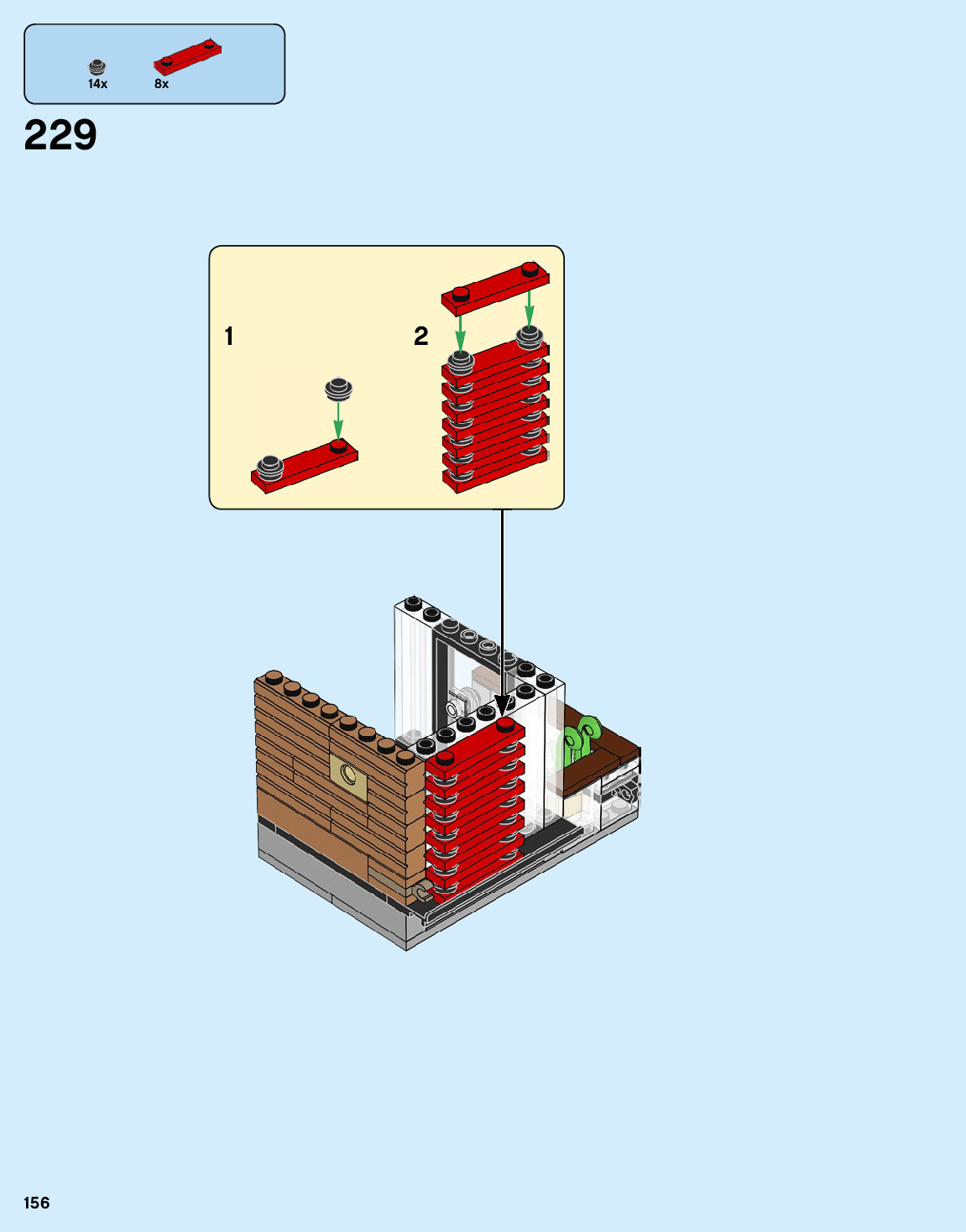 14x
8x

229

1

2

156